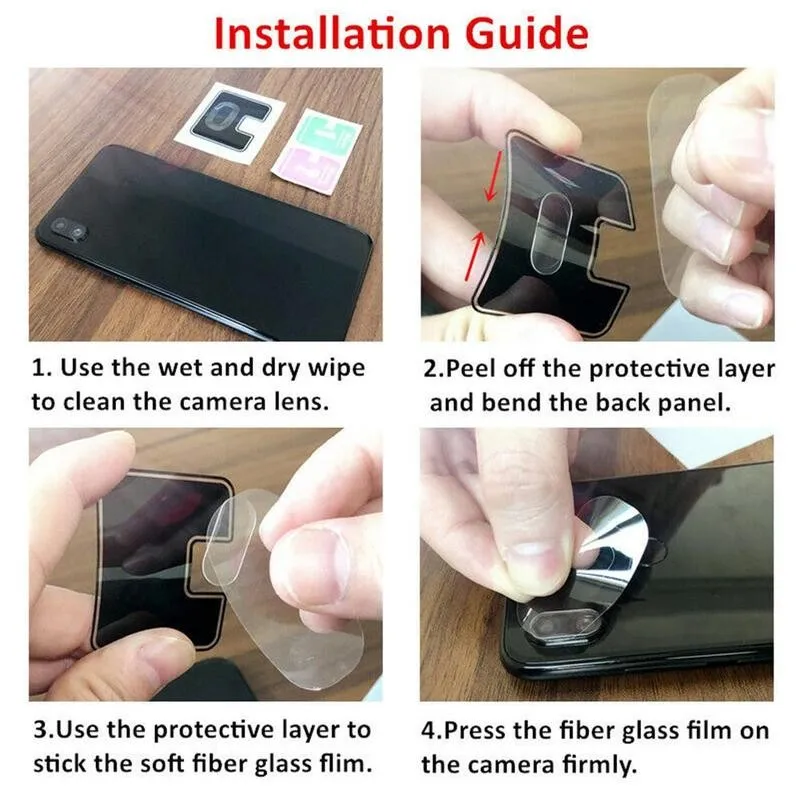 Installation Guide

1. Use the wet and dry wipe to clean the camera lens.

2.Peel off the protective layer and bend the back panel.

3.Use the protective layer to stick the soft fiber glass flim.

4.Press the fiber glass film on the camera firmly.