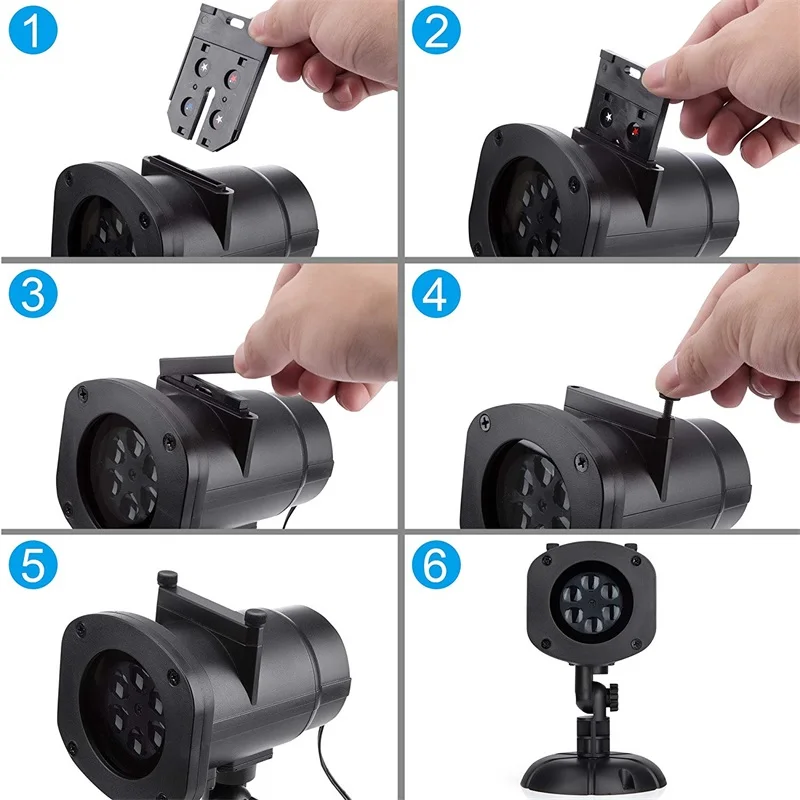 1

2

3

4

5

6