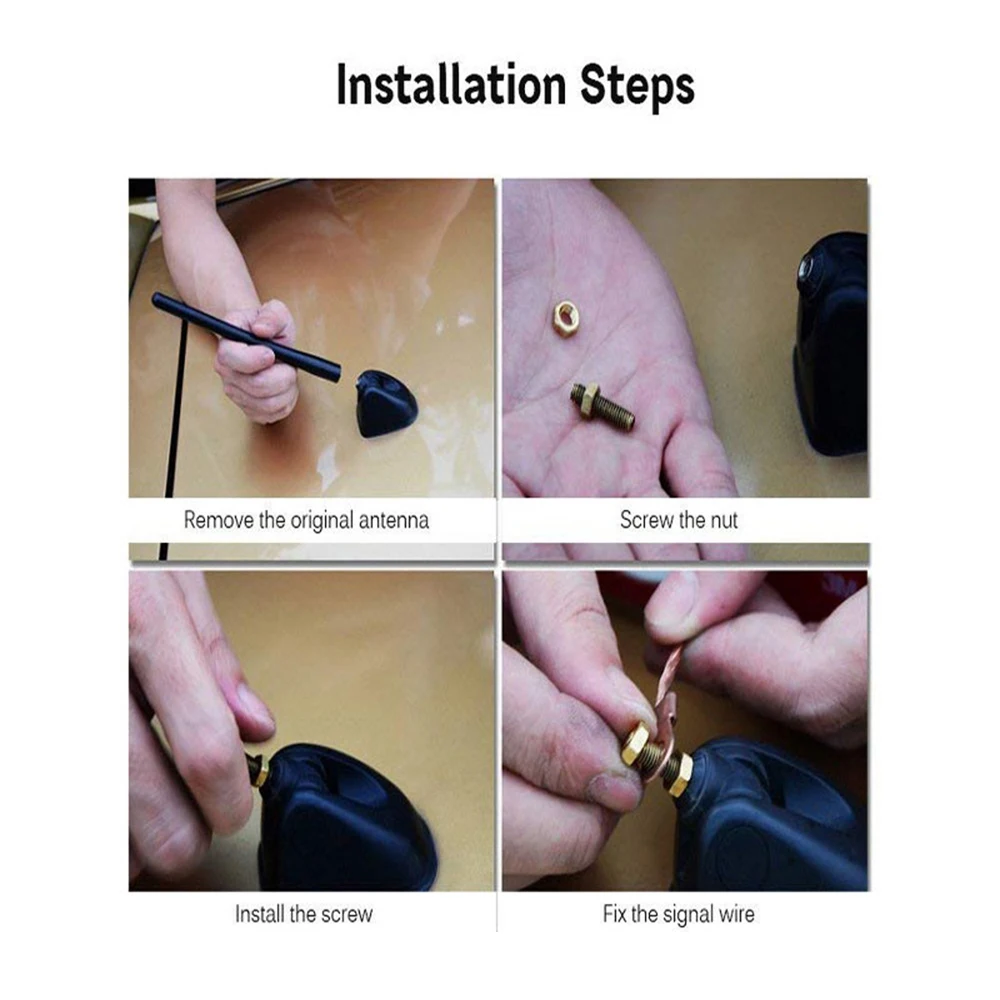 Installation Steps

Remove the original antenna

Screw the nut

Install the screw

Fix the signal wire