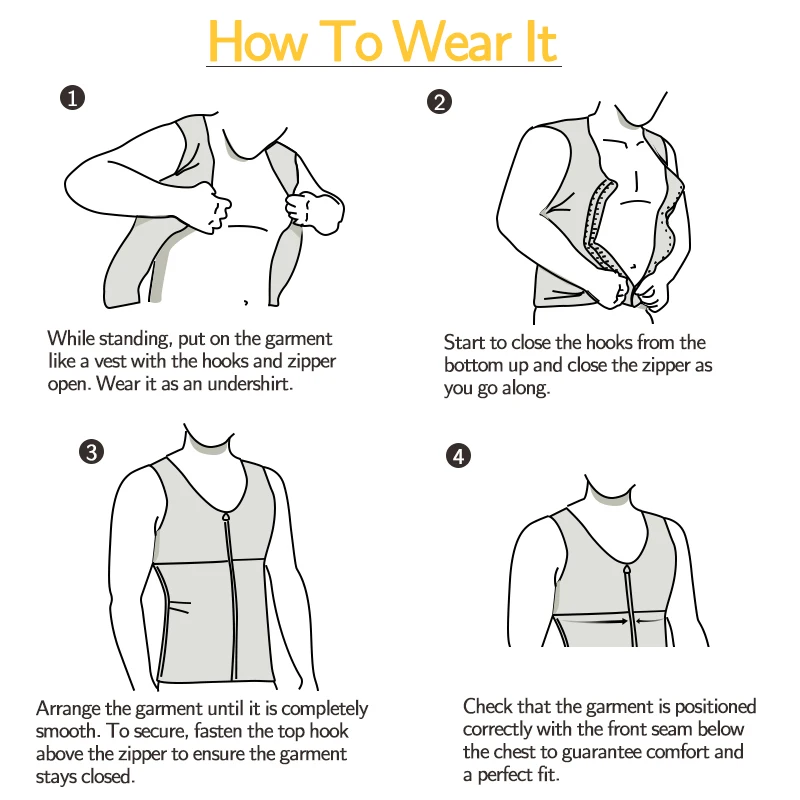 How To Wear It

1

While standing, put on the garment like a vest with the hooks and zipper open. Wear it as an undershirt.

2

Start to close the hooks from the bottom up and close the zipper as you go along.

3

Arrange the garment until it is completely smooth. To secure, fasten the top hook above the zipper to ensure the garment stays closed.

4

Check that the garment is positioned correctly with the front seam below the chest to guarantee comfort and a perfect fit.