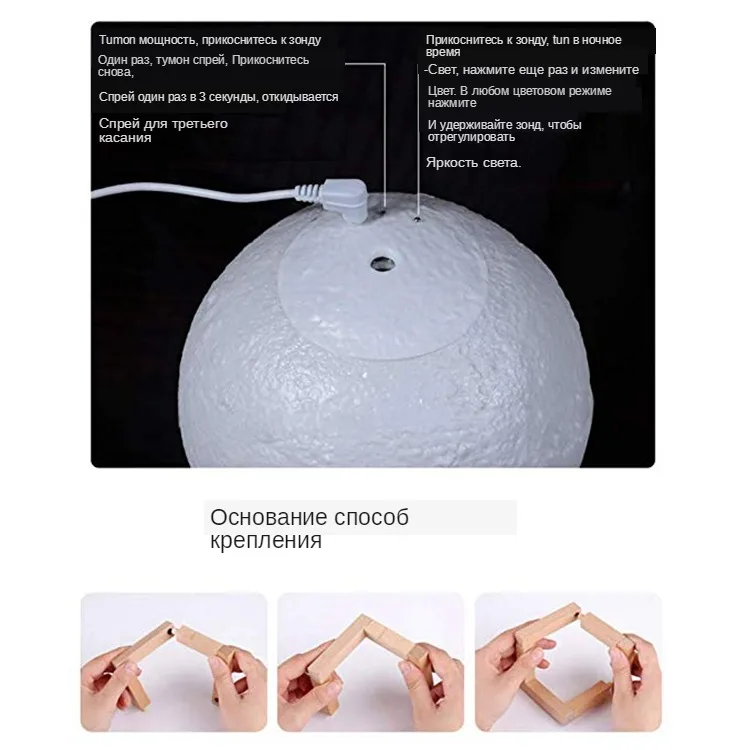 Tumon мощность, прикоснитесь к зонду

Один раз, тумон спрей, Прикоснитесь снова,

Спрей один раз в 3 секунды, откидывается

Спрей для третьего касания

Прикоснитесь к зонду, tun в ночное время

-Свет, нажмите еще раз и измените

Цвет. В любом цветовом режиме нажмите

И удерживайте зонд, чтобы отрегулировать

Яркость света.

Основание способ крепления