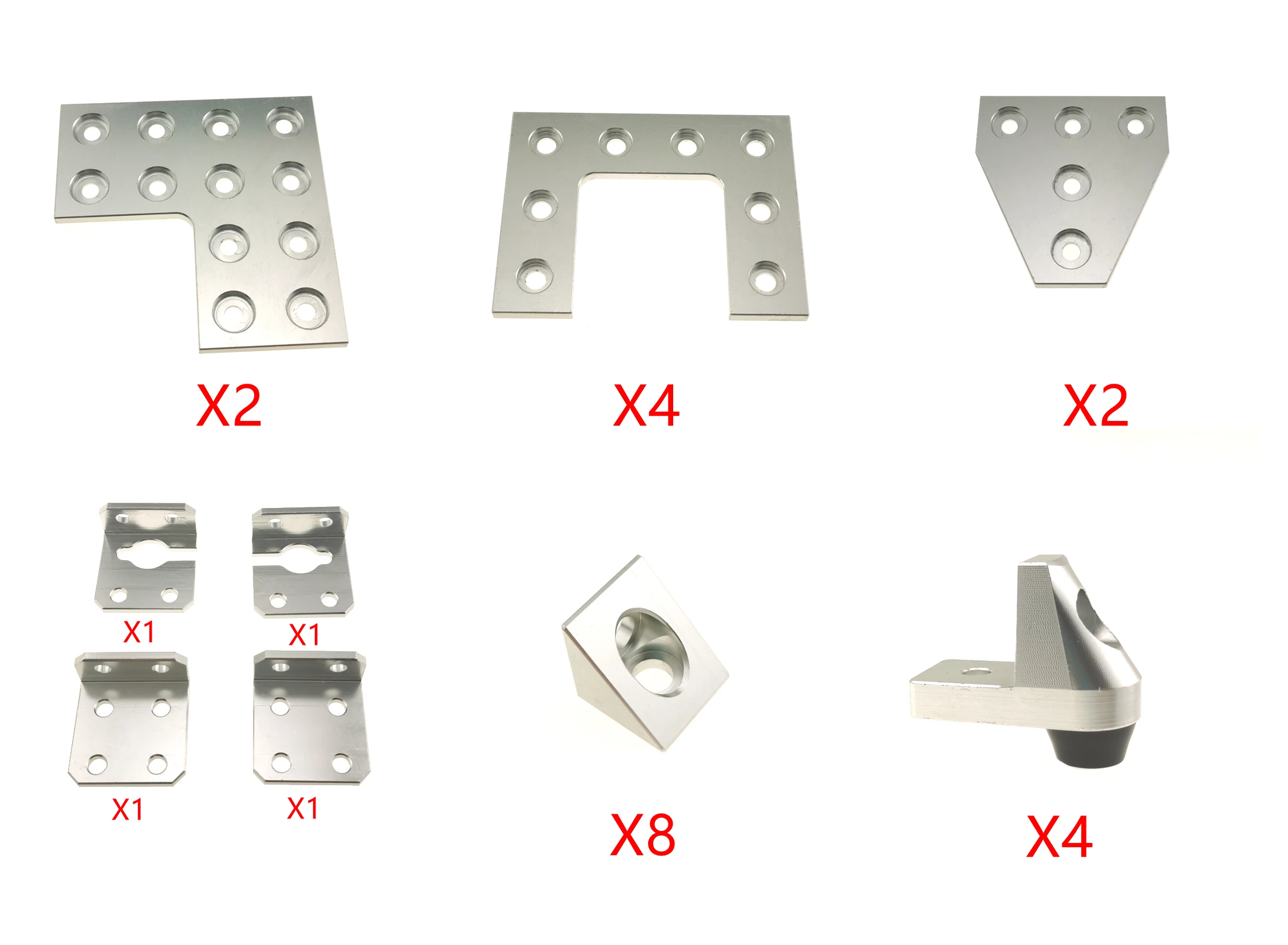 X2

X4

X2

X1

X1

X1

X1

X8

X4