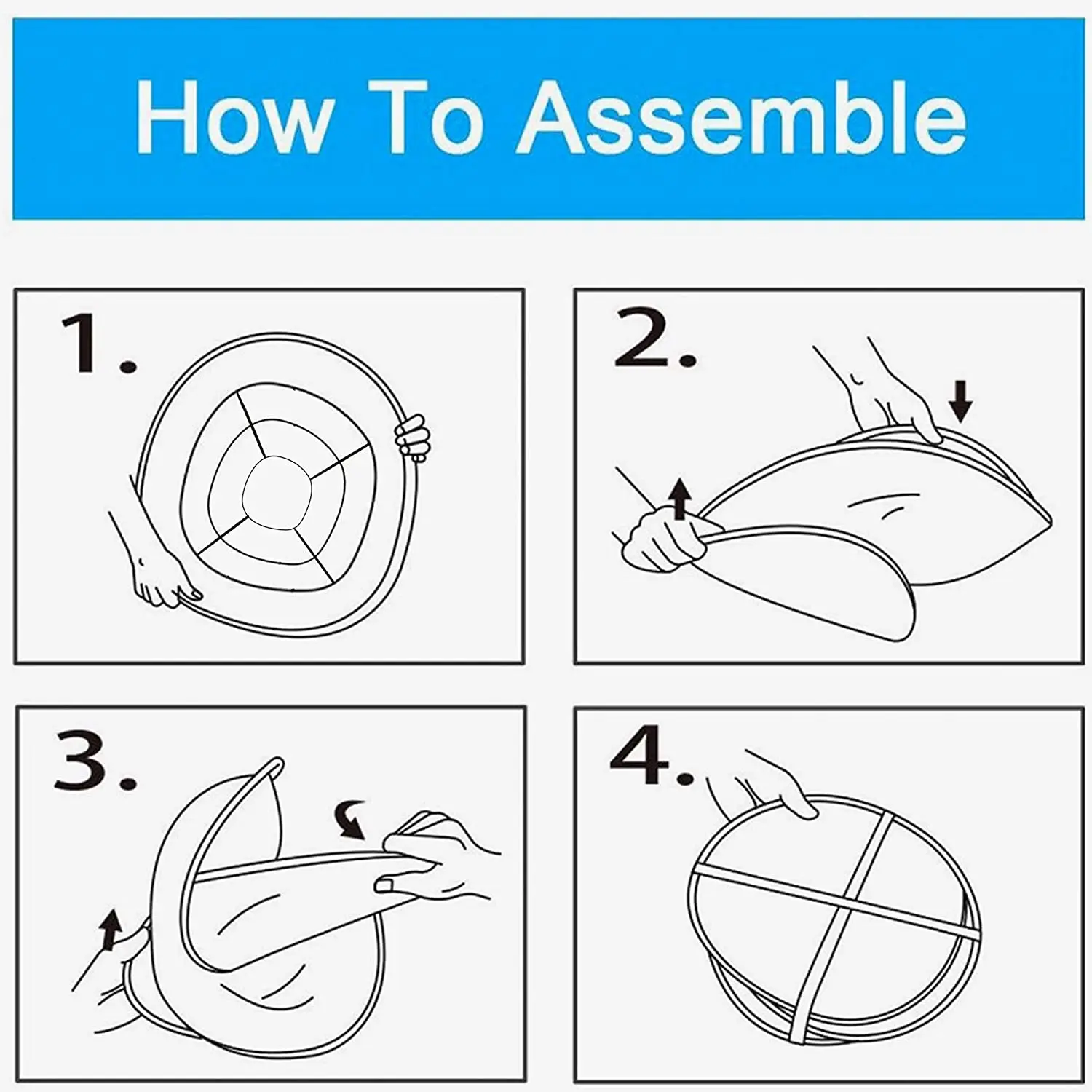 How To Assemble

1.

2.

3.

4.