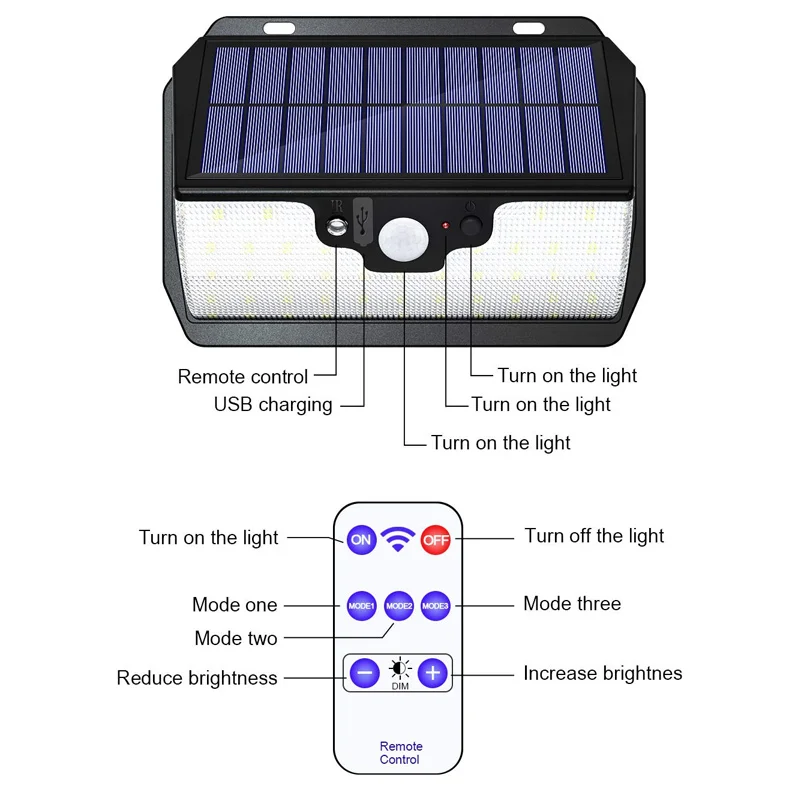 IR

Remote control
USB charging
Turn on the light
Turn on the light
Turn on the light

Turn on the light
ON
OFF
Turn off the light
Mode one
MODE1
MODE2
MODE3
Mode three
Mode two
Reduce brightness
DIM
Increase brightnes
Remote Control