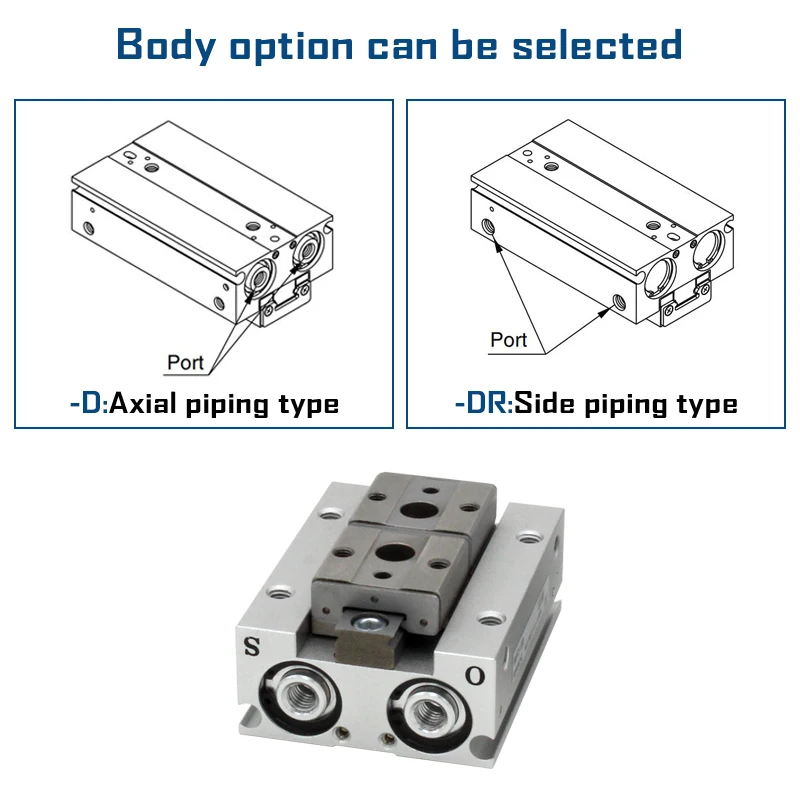 Body option can be selected

Port

-D:Axial piping type

Port

-DR:Side piping type

S

O