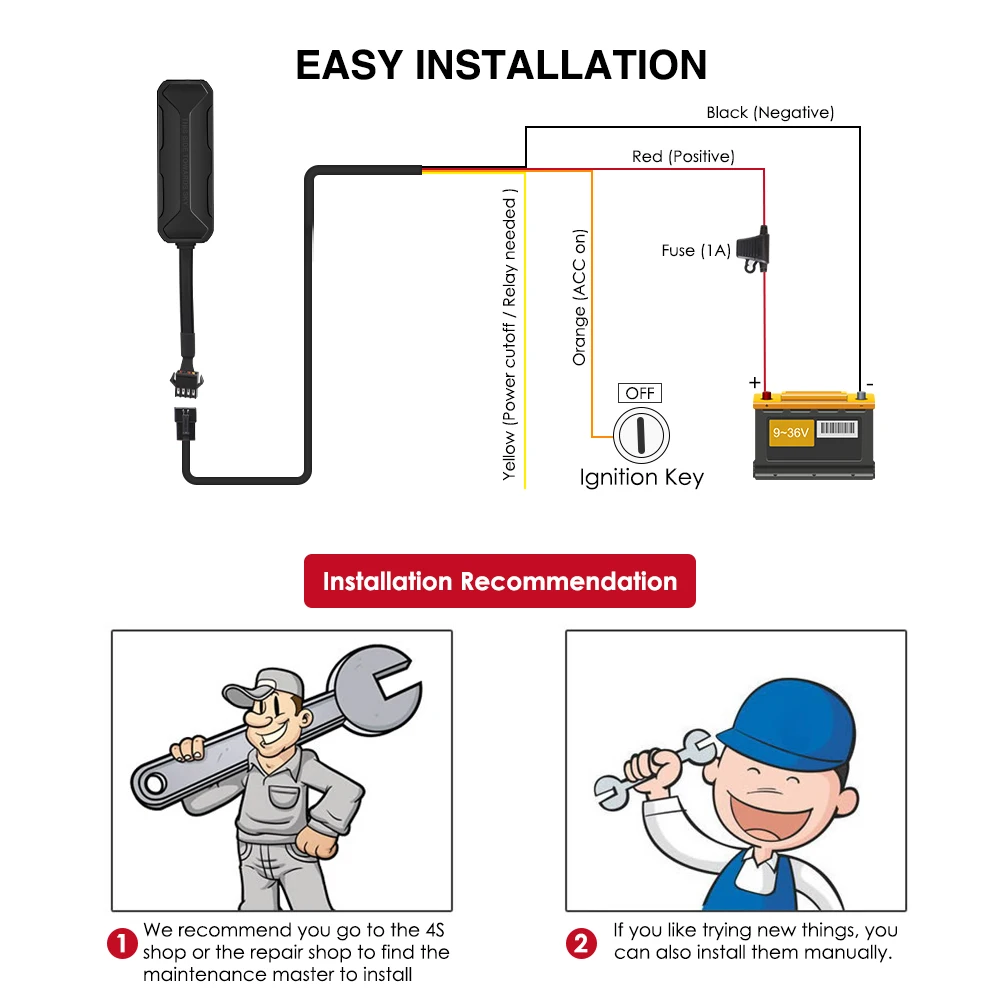 EASY INSTALLATION

Black (Negative)

Red (Positive)

Fuse (1A)

Yellow (Power cutoff / Relay needed )

Orange (ACC on)

OFF

Ignition Key

+

-

9~36V

Installation Recommendation

1 We recommend you go to the 4S shop or the repair shop to find the maintenance master to install

2 If you like trying new things, you can also install them manually.