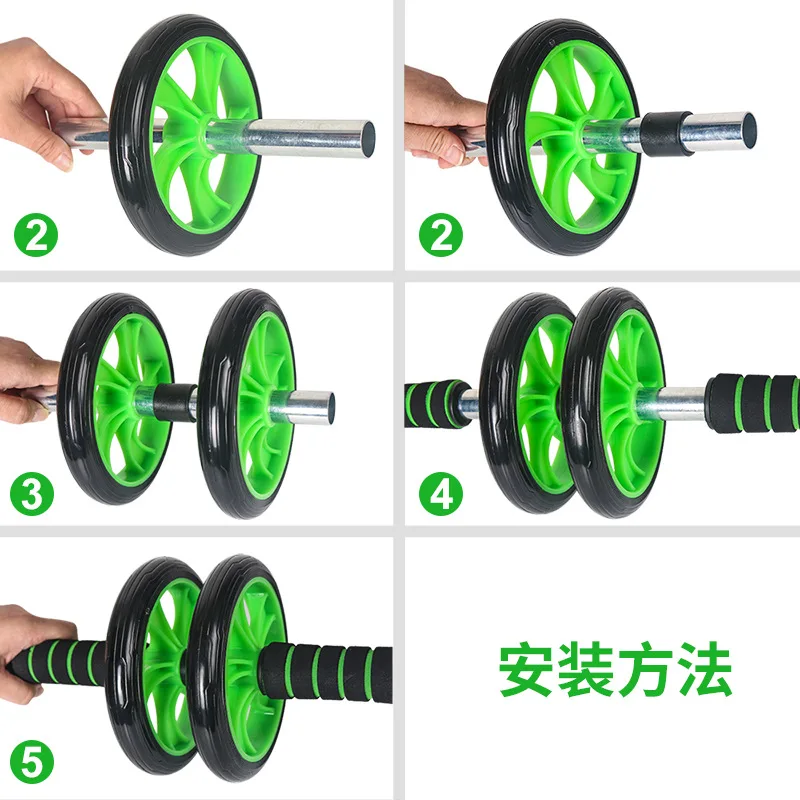 2

2

3

4

5

安装方法