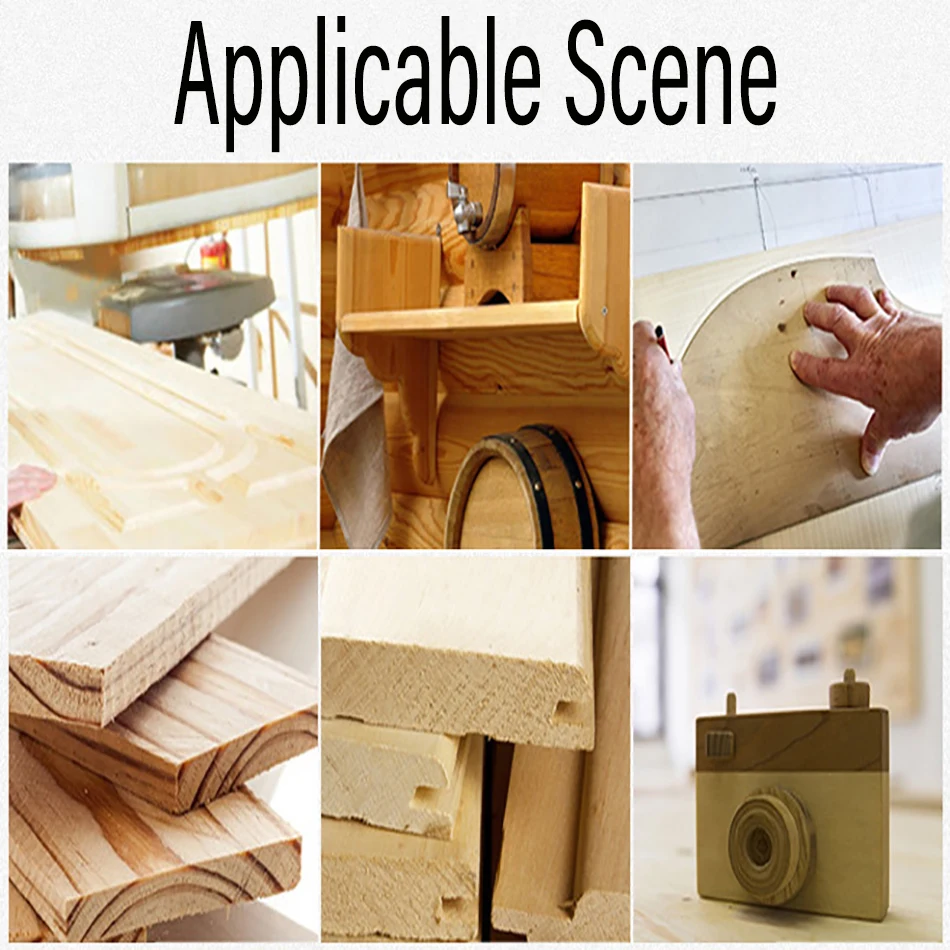 Applicable Scene