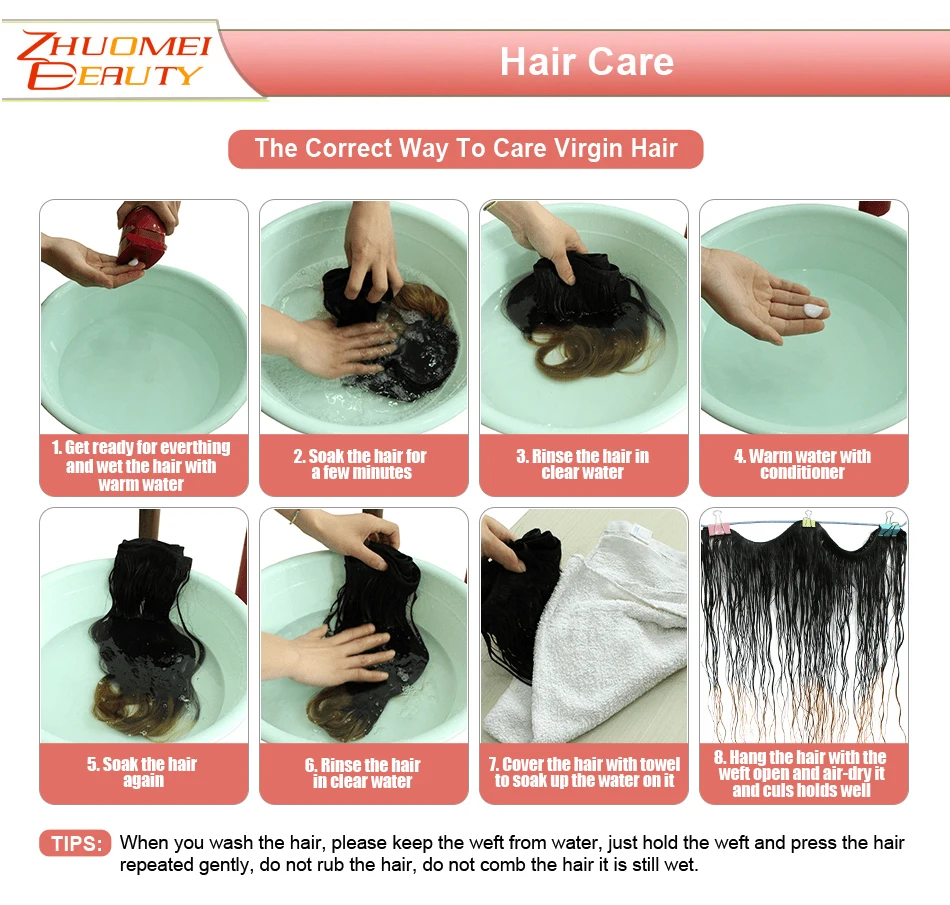 ZHUOMEI BEAUTY

Hair Care

The Correct Way To Care Virgin Hair

1. Get ready for everthing and wet the hair with warm water

2. Soak the hair for a few minutes

3. Rinse the hair in clear water

4. Warm water with conditioner

5. Soak the hair again

6. Rinse the hair in clear water

7. Cover the hair with towel to soak up the water on it

8. Hang the hair with the weft open and air-dry it and culs holds well

TIPS: When you wash the hair, please keep the weft from water, just hold the weft and press the hair repeated gently, do not rub the hair, do not comb the hair it is still wet.