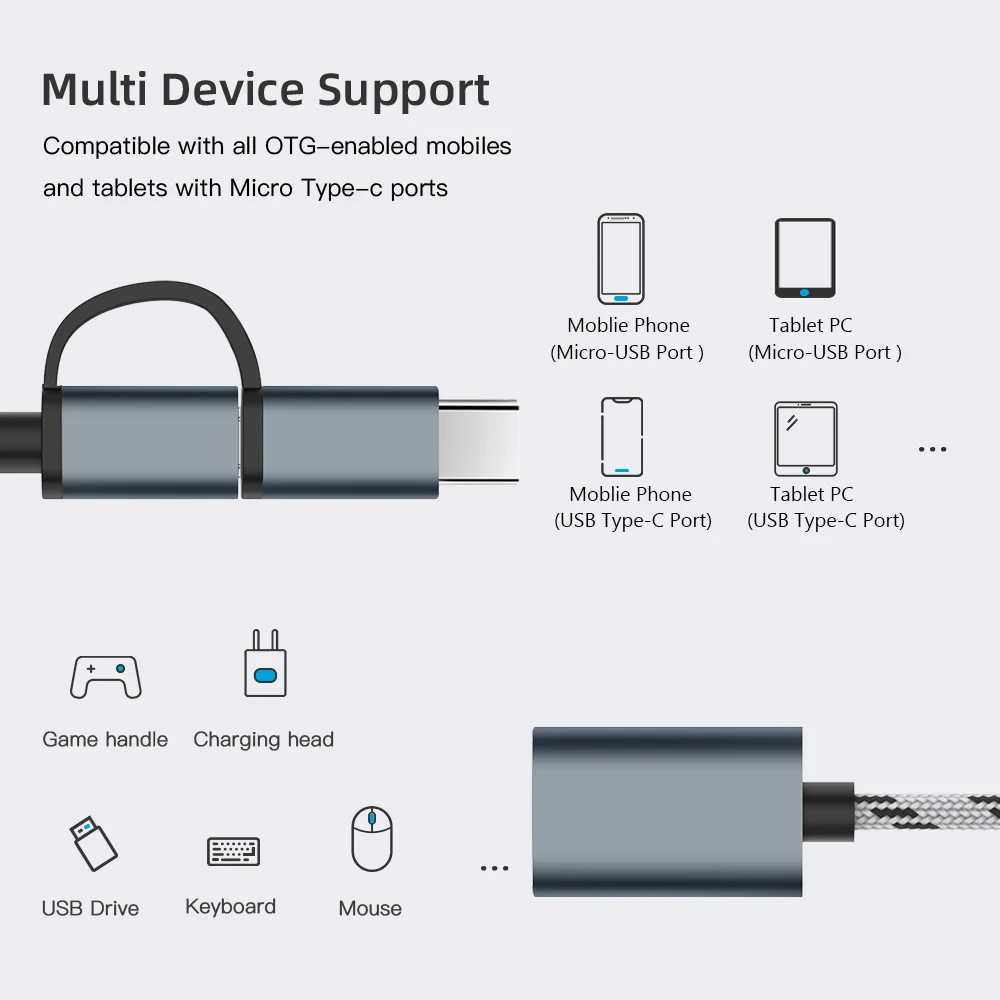 Multi Device Support

Compatible with all OTG–enabled mobiles and tablets with Micro Type–c ports

Moblie Phone
(Micro-USB Port )

Tablet PC
(Micro-USB Port )

Moblie Phone
(USB Type-C Port)

Tablet PC
(USB Type-C Port)

...

Game handle

Charging head

USB Drive

Keyboard

Mouse

...