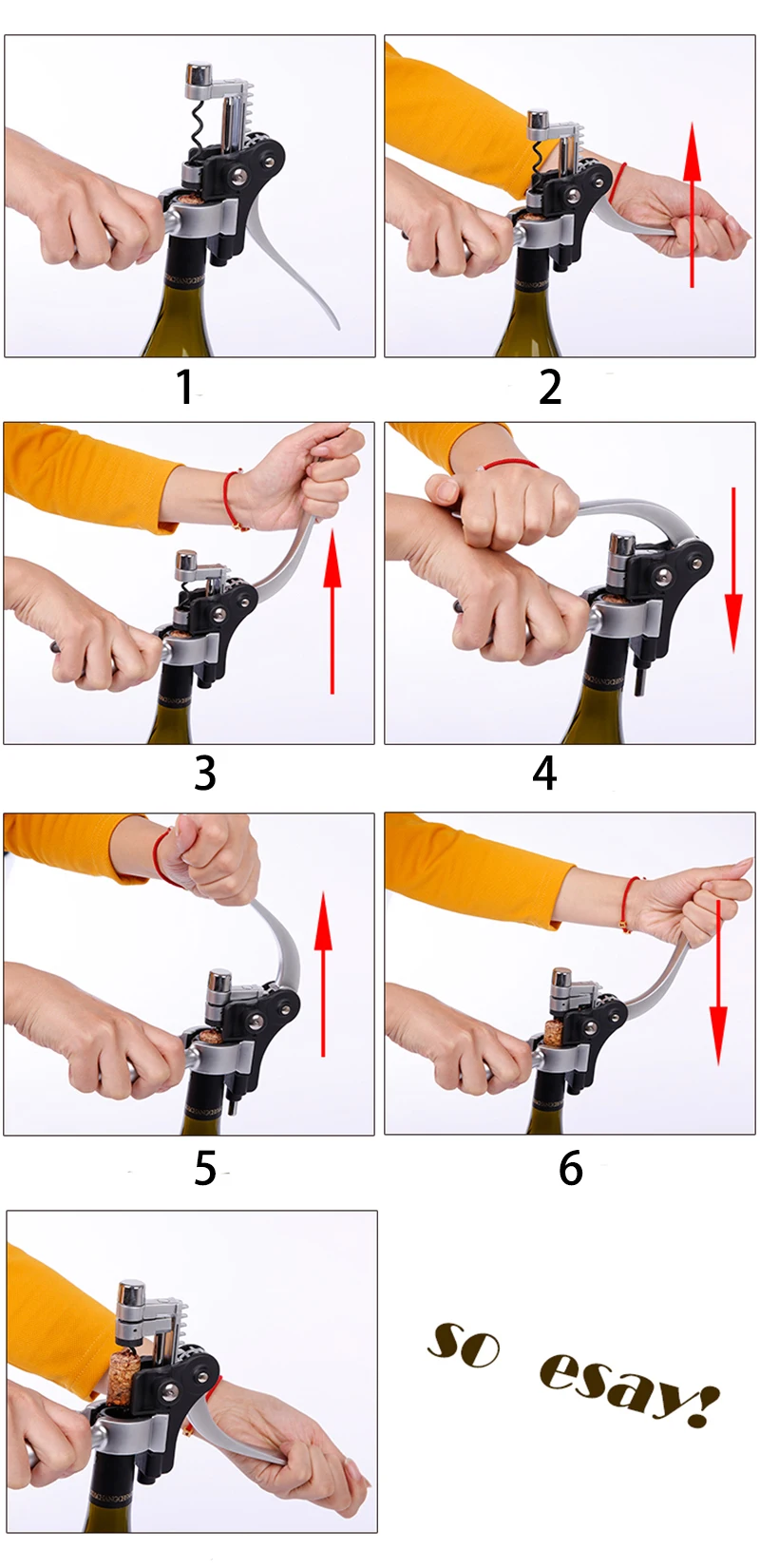 1

2

3

4

5

6

so esay!