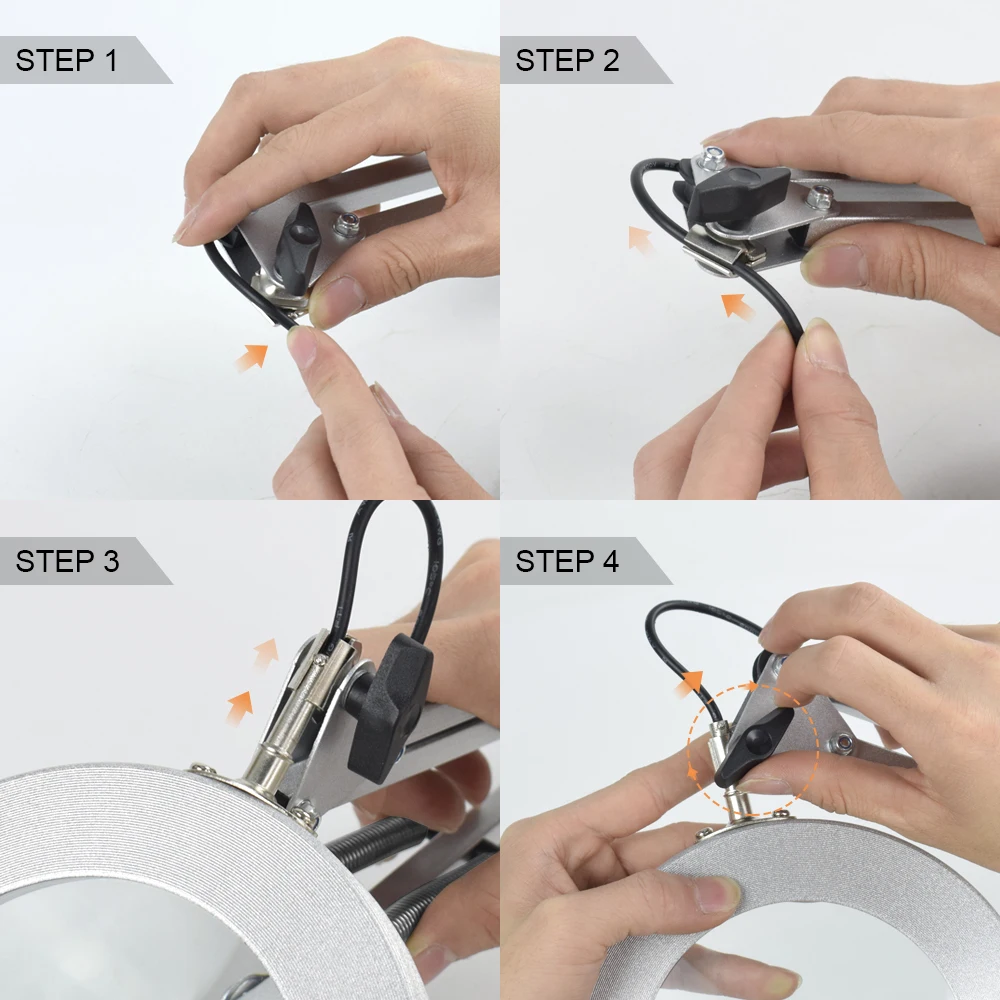 STEP 1

STEP 2

STEP 3

STEP 4