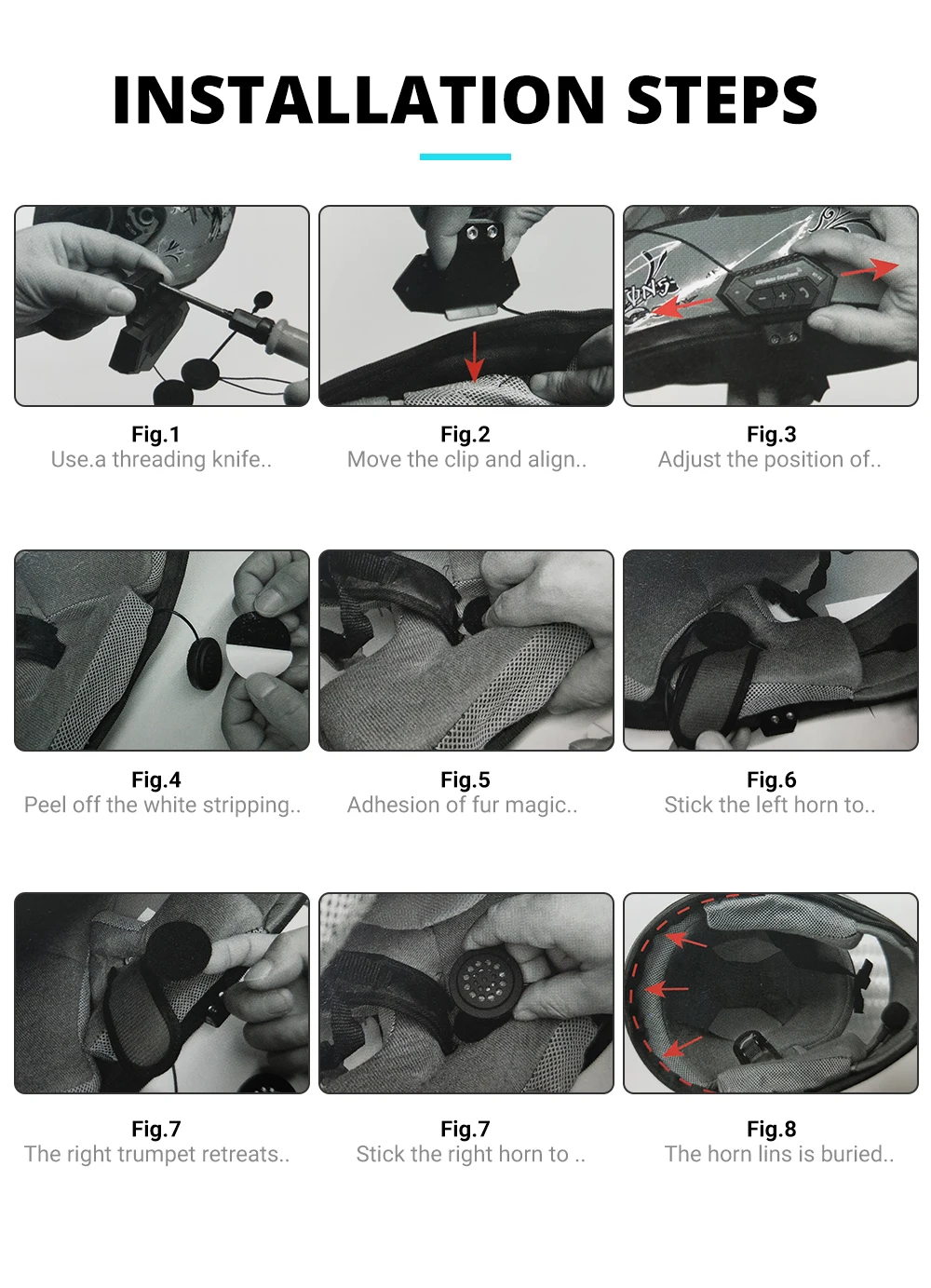 INSTALLATION STEPS

Fig.1
Use.a threading knife..

Fig.2
Move the clip and align..

Fig.3
Adjust the position of..

Fig.4
Peel off the white stripping..

Fig.5
Adhesion of fur magic..

Fig.6
Stick the left horn to..

Fig.7
The right trumpet retreats..

Fig.7
Stick the right horn to ..

Fig.8
The horn lins is buried..