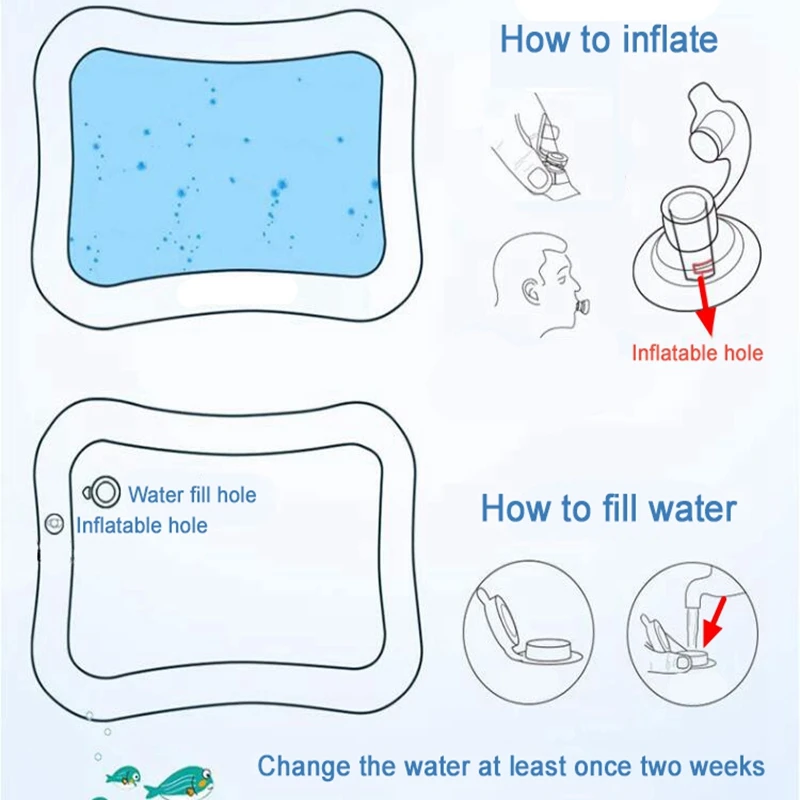 How to inflate

Inflatable hole

Water fill hole

Inflatable hole

How to fill water

Change the water at least once two weeks