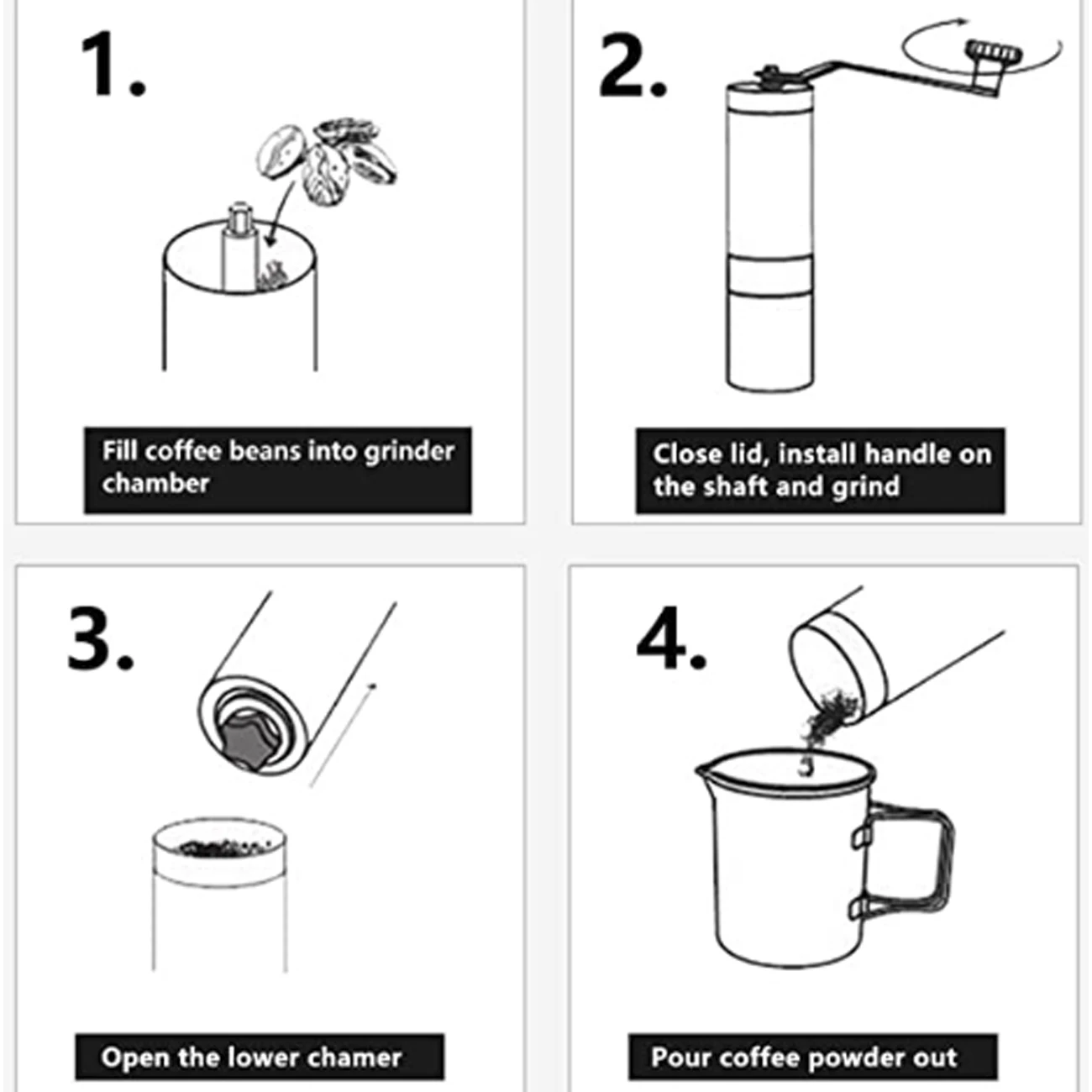 1.

Fill coffee beans into grinder chamber

2.

Close lid, install handle on the shaft and grind

3.

Open the lower chamer

4.

Pour coffee powder out