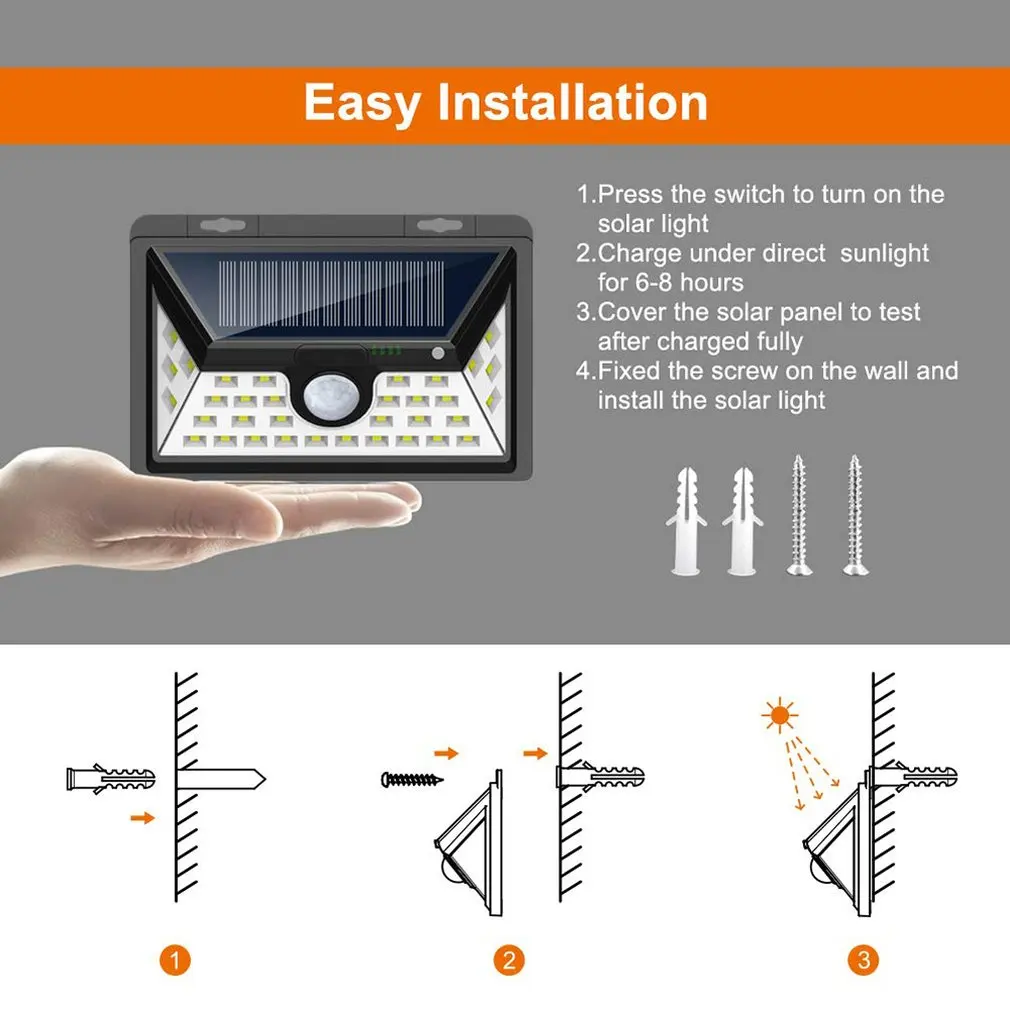 Easy Installation

1.Press the switch to turn on the solar light
2.Charge under direct sunlight for 6-8 hours
3.Cover the solar panel to test after charged fully
4.Fixed the screw on the wall and install the solar light

1

2

3