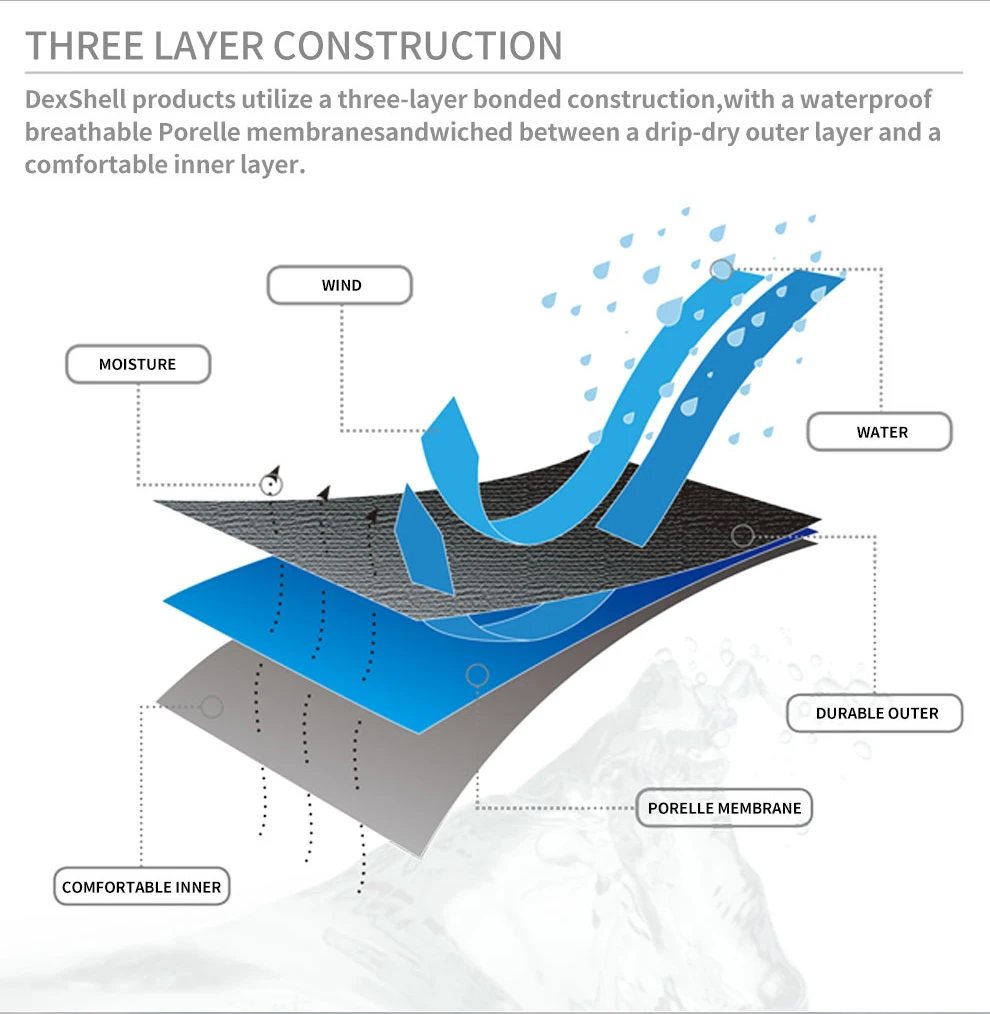 THREE LAYER CONSTRUCTION

DexShell products utilize a three-layer bonded construction,with a waterproof breathable Porelle membranesandwiched between a drip-dry outer layer and a comfortable inner layer.

WIND

MOISTURE

WATER

DURABLE OUTER

PORELLE MEMBRANE

COMFORTABLE INNER