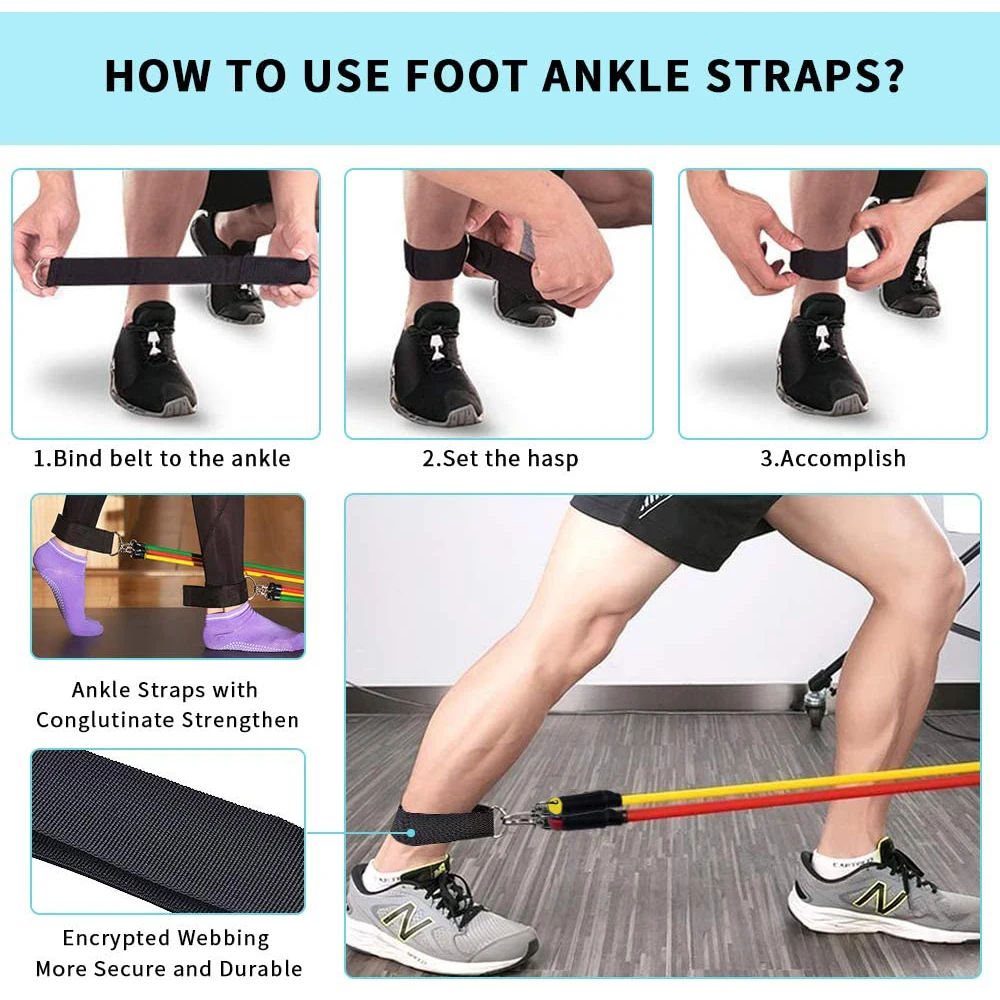 HOW TO USE FOOT ANKLE STRAPS?

1.Bind belt to the ankle

2.Set the hasp

3.Accomplish

Ankle Straps with Conglutinate Strengthen

Encrypted Webbing More Secure and Durable