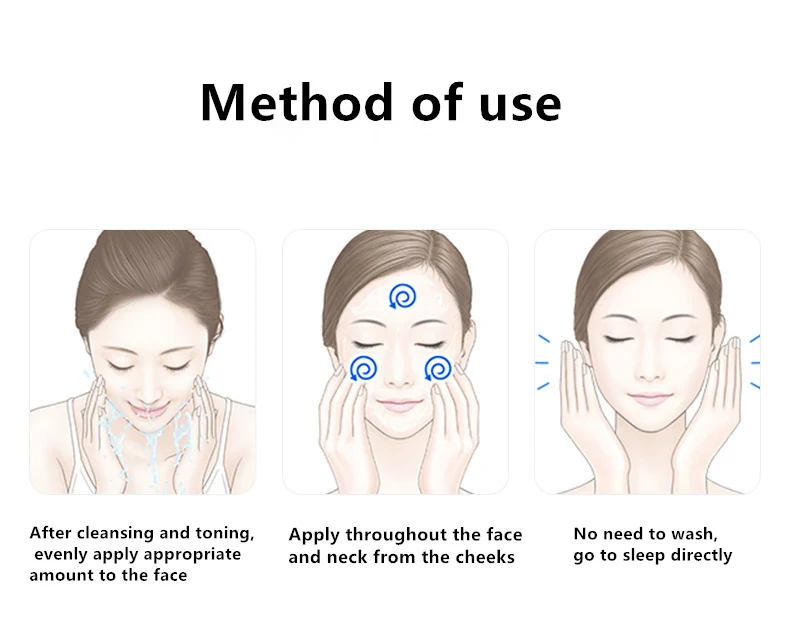 Method of use

After cleansing and toning, evenly apply appropriate amount to the face

Apply throughout the face and neck from the cheeks

No need to wash, go to sleep directly