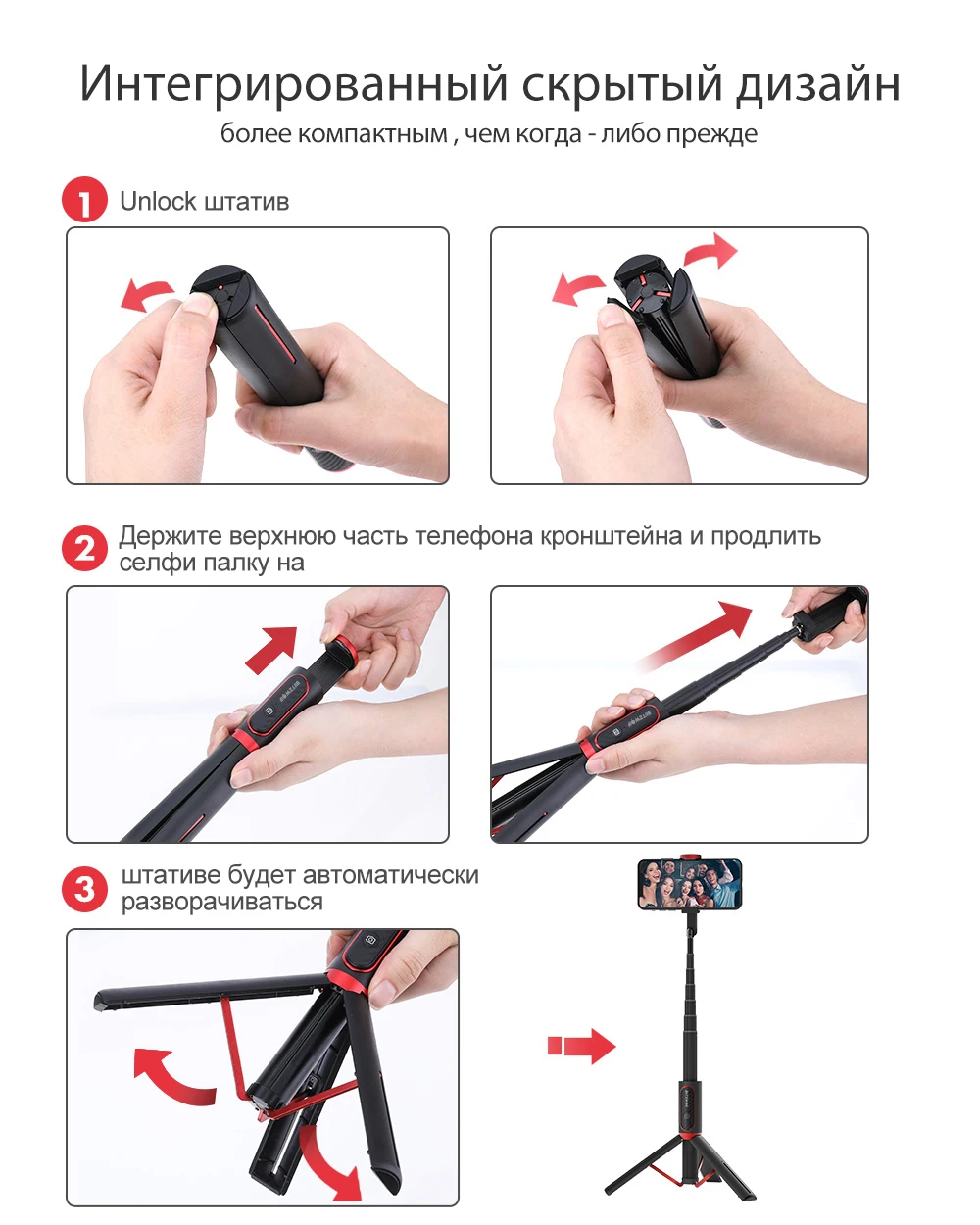 Интегрированный скрытый дизайн
более компактным , чем когда - либо прежде

1 Unlock штатив

2 Держите верхнюю часть телефона кронштейна и продлить селфи палку на

3 штативе будет автоматически разворачиваться