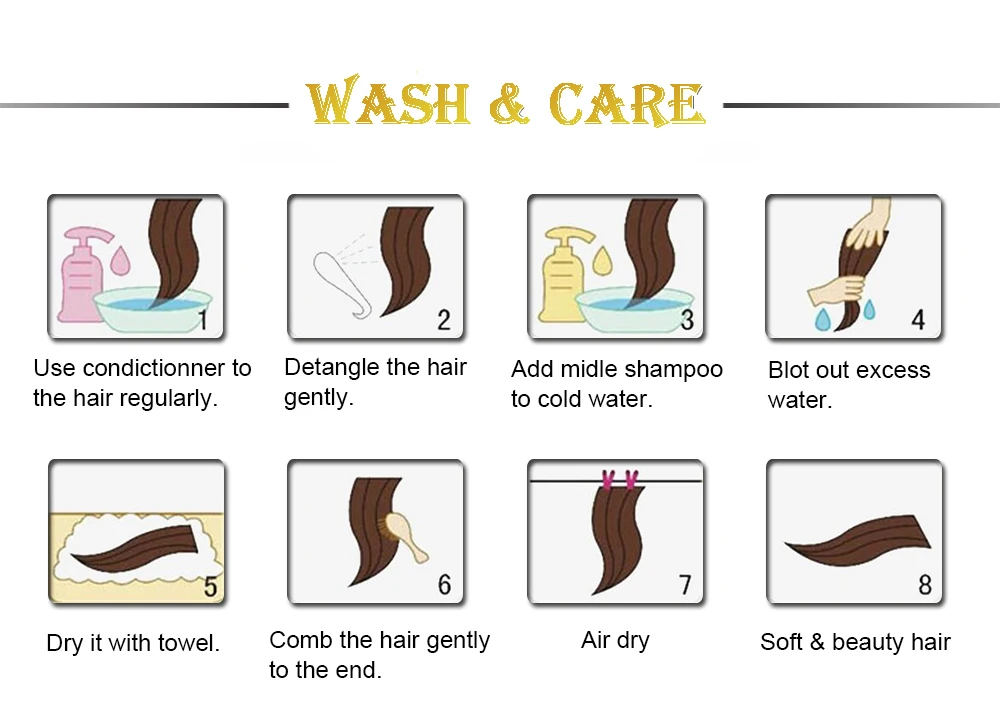 WASH & CARE

1
Use condictionner to the hair regularly.

2
Detangle the hair gently.

3
Add midle shampoo to cold water.

4
Blot out excess water.

5
Dry it with towel.

6
Comb the hair gently to the end.

7
Air dry

8
Soft & beauty hair