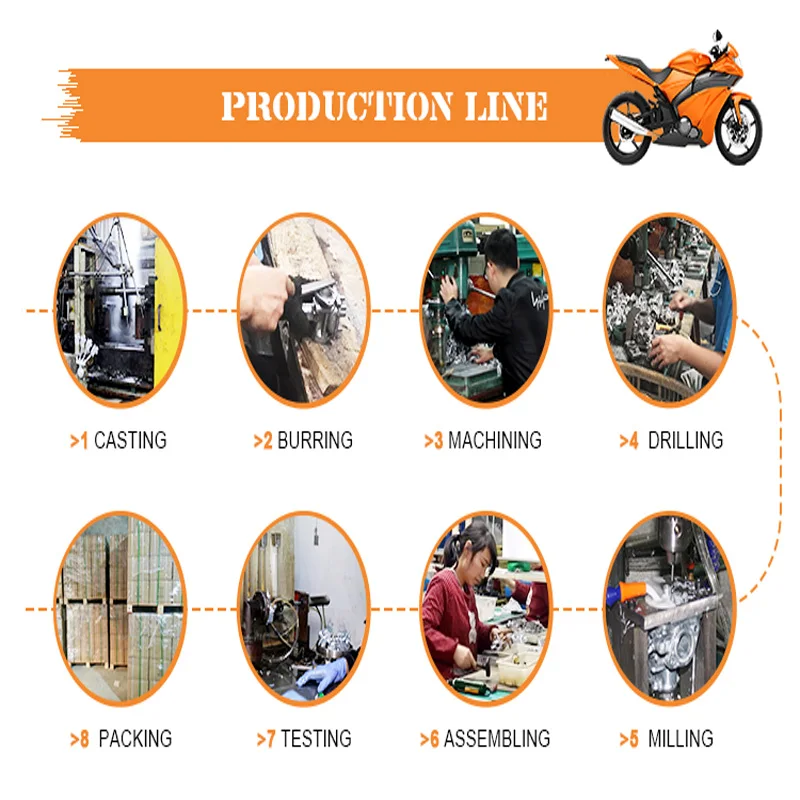 PRODUCTION LINE

>1 CASTING

>2 BURRING

>3 MACHINING

>4 DRILLING

>8 PACKING

>7 TESTING

>6 ASSEMBLING

>5 MILLING