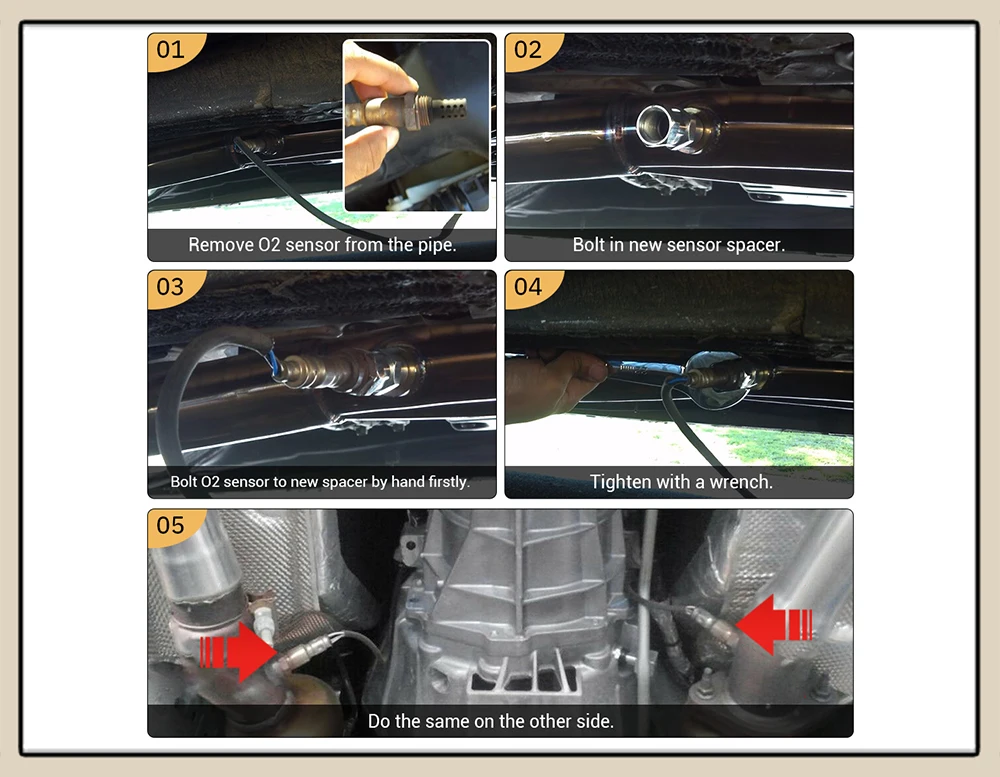 01
Remove O2 sensor from the pipe.

02
Bolt in new sensor spacer.

03
Bolt O2 sensor to new spacer by hand firstly.

04
Tighten with a wrench.

05
Do the same on the other side.