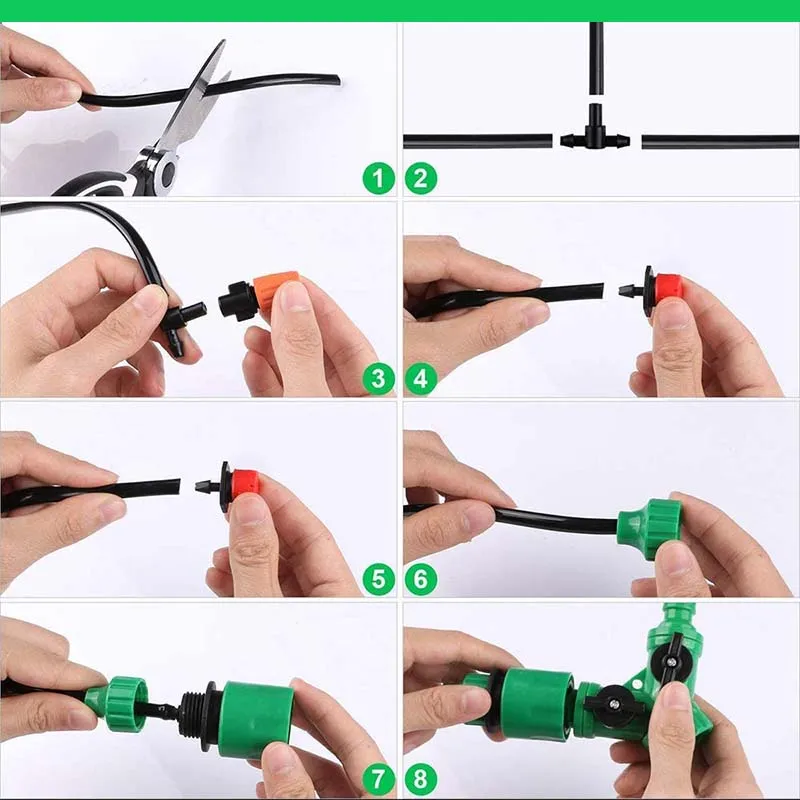 1
2
3
4
5
6
7
8