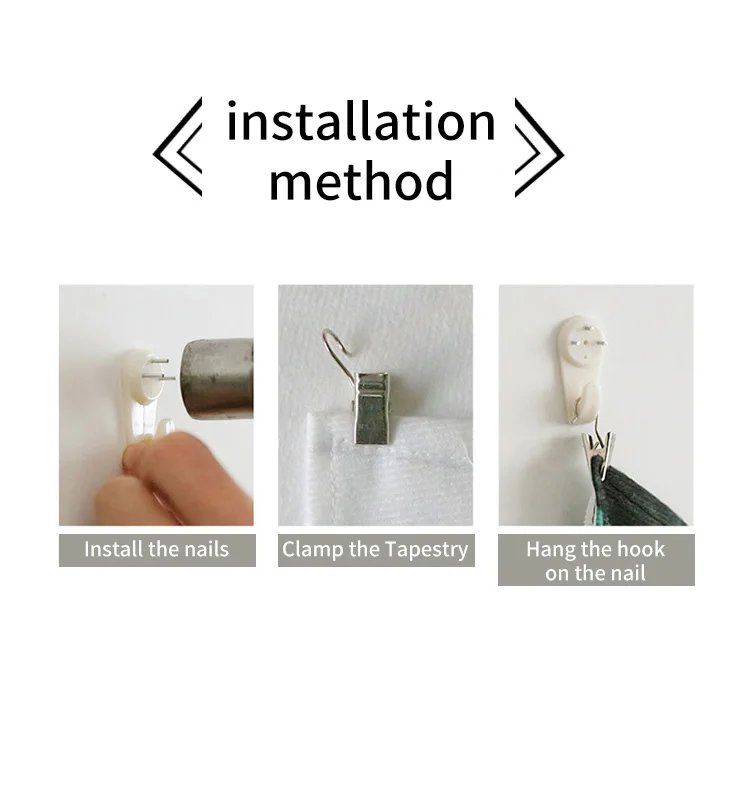 installation method

Install the nails

Clamp the Tapestry

Hang the hook on the nail