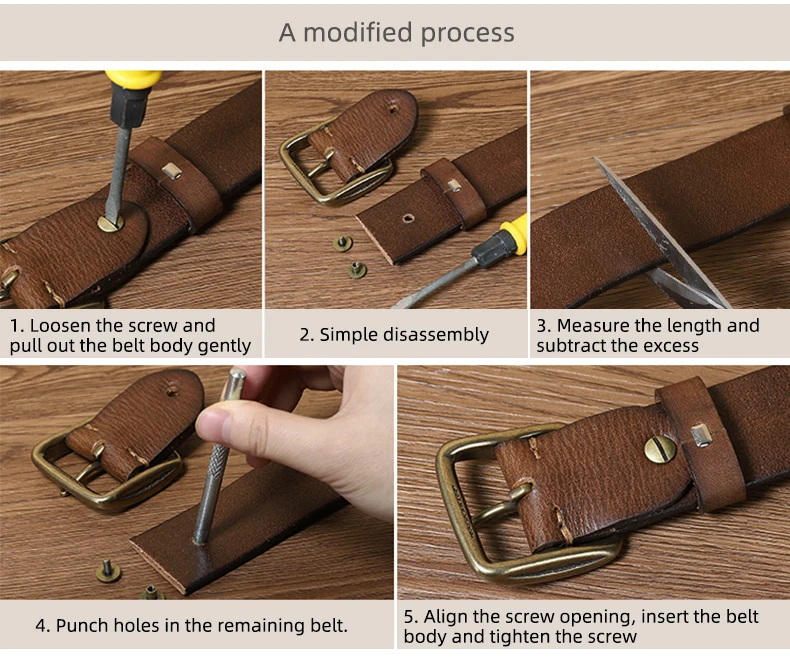 A modified process

1. Loosen the screw and pull out the belt body gently

2. Simple disassembly

3. Measure the length and subtract the excess

4. Punch holes in the remaining belt.

5. Align the screw opening, insert the belt body and tighten the screw