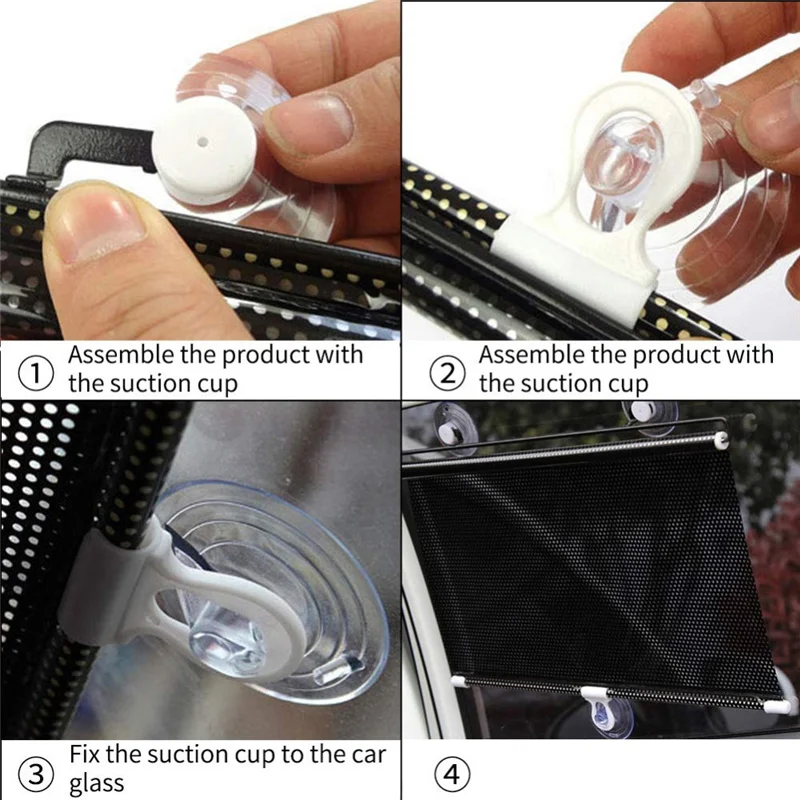 ① Assemble the product with the suction cup

② Assemble the product with the suction cup

③ Fix the suction cup to the car glass

④