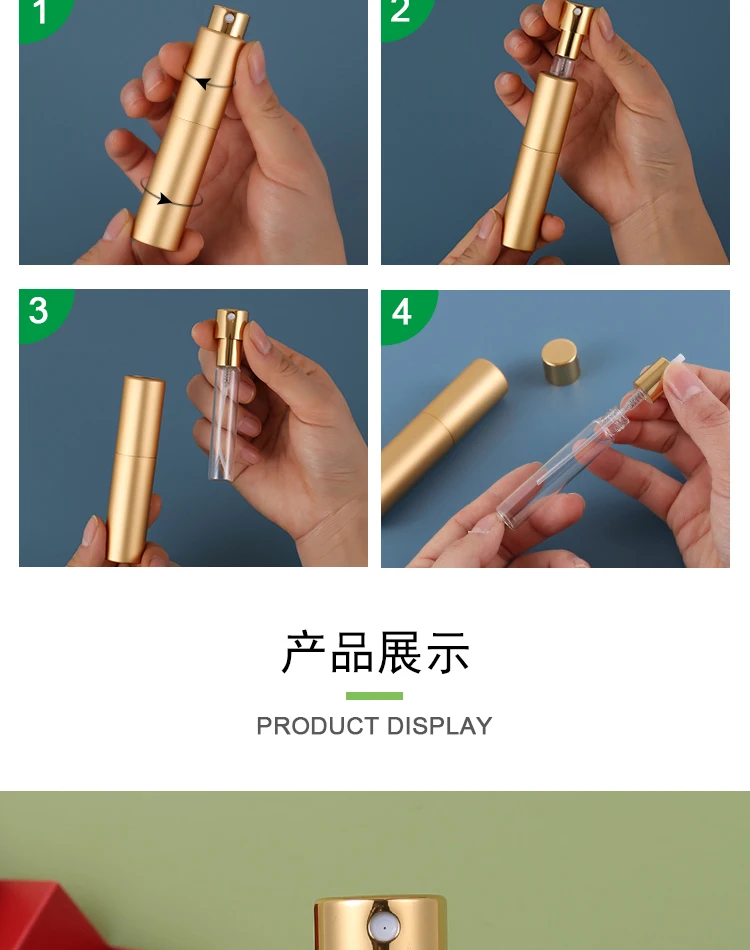 1

2

3

4

产品展示

PRODUCT DISPLAY