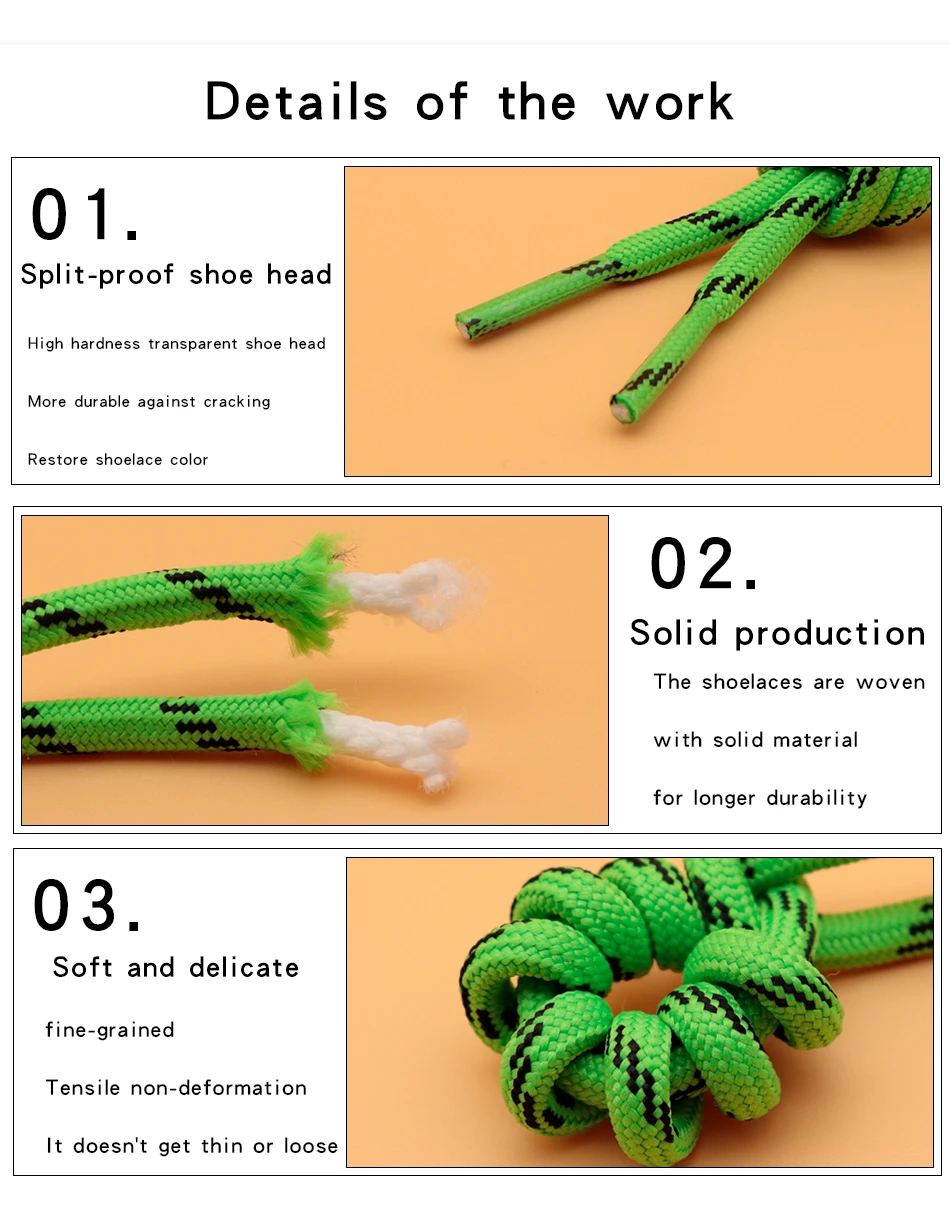 Details of the work

01.

Split-proof shoe head

High hardness transparent shoe head

More durable against cracking

Restore shoelace color

02.

Solid production

The shoelaces are woven

with solid material

for longer durability

03.

Soft and delicate

fine-grained

Tensile non-deformation

It doesn't get thin or loose