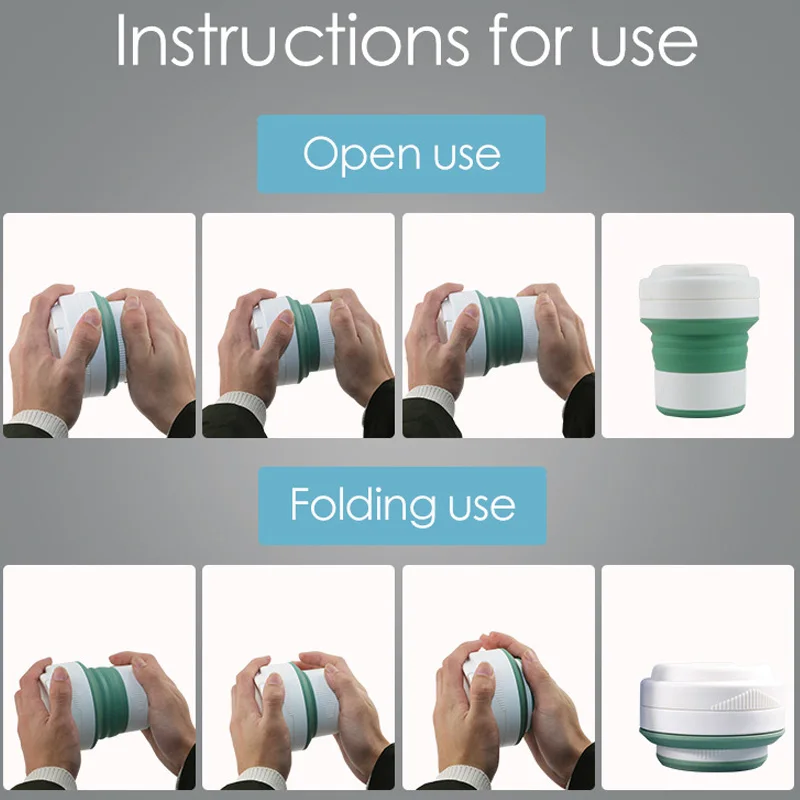 Instructions for use

Open use

Folding use