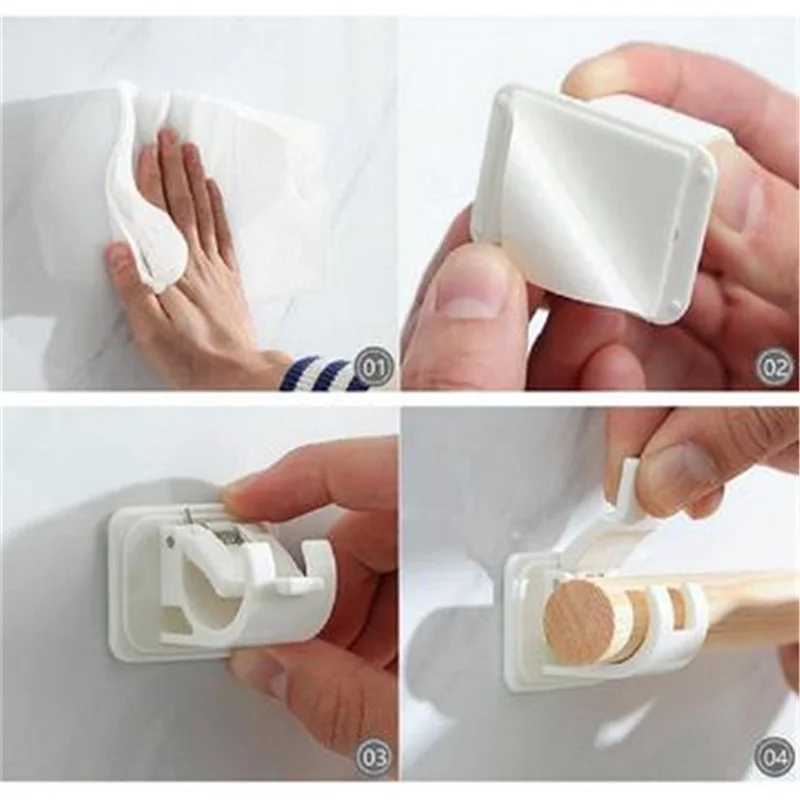 01

02

03

04