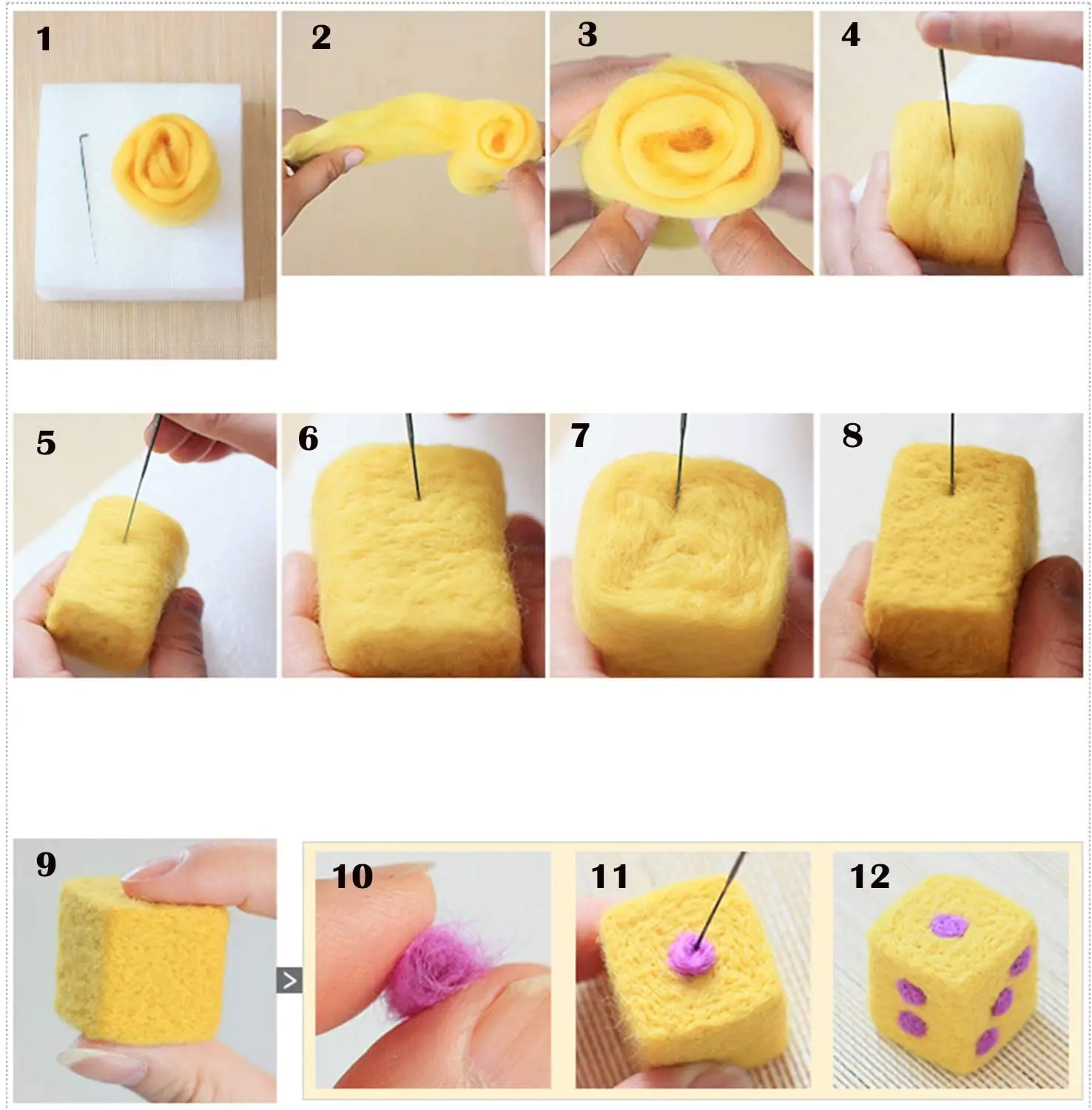 1

2

3

4

5

6

7

8

9

>

10

11

12