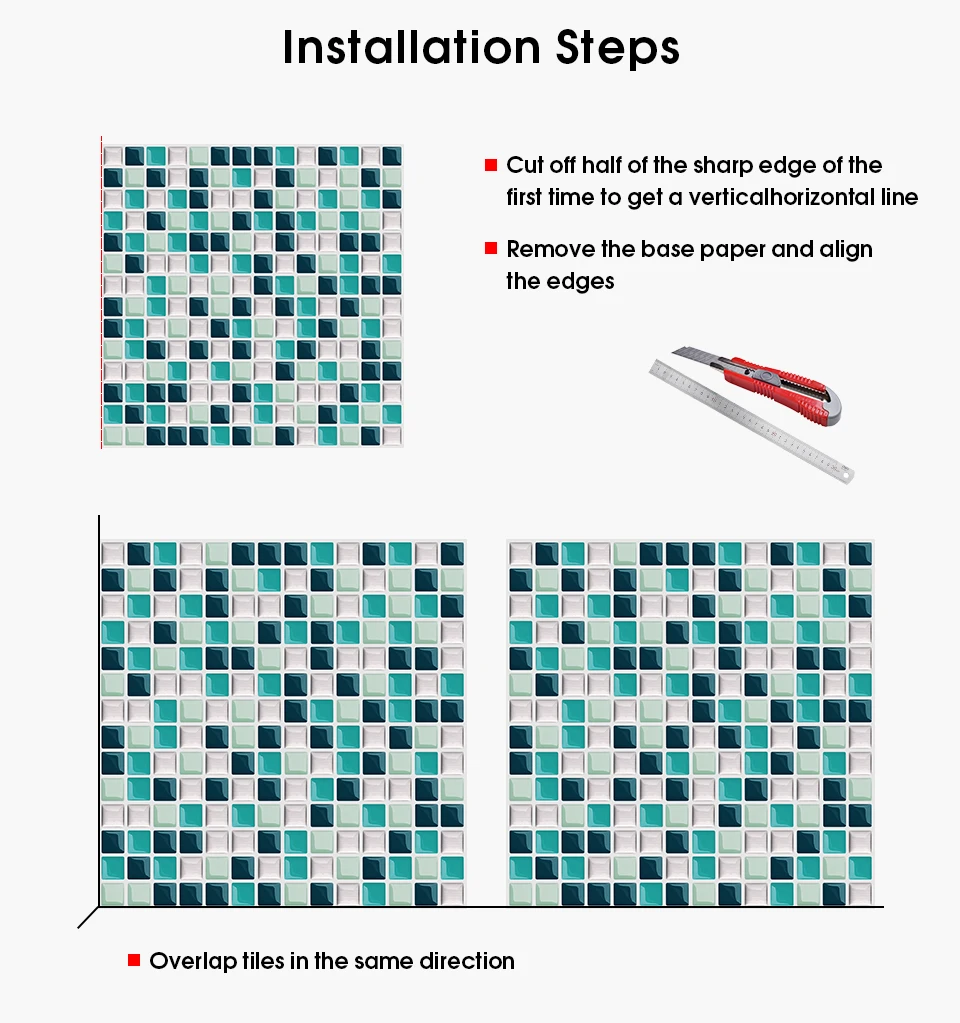 Installation Steps

Cut off half of the sharp edge of the first time to get a verticalhorizontal line

Remove the base paper and align the edges

Overlap tiles in the same direction