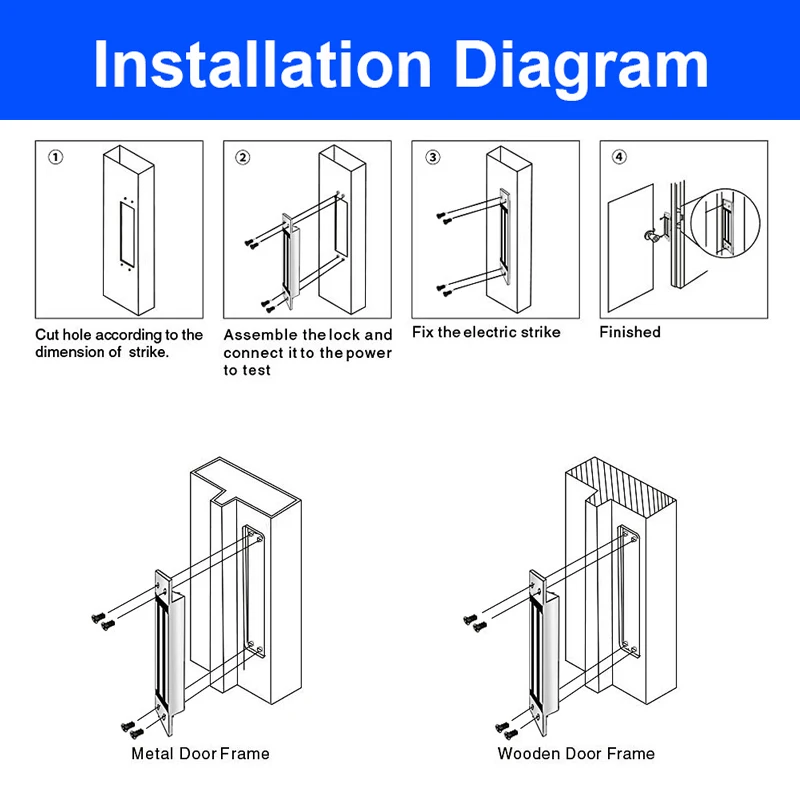 Installation Diagram

①

Cut hole according to the dimension of strike.

②

Assemble the lock and connect it to the power to test

③

Fix the electric strike

④

Finished

Metal Door Frame

Wooden Door Frame