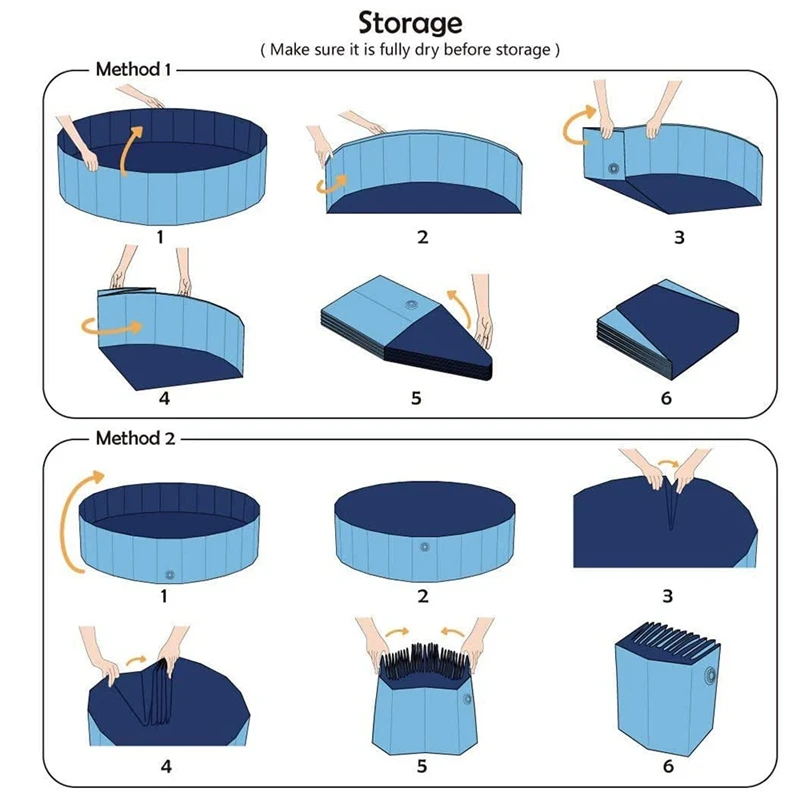 Storage
( Make sure it is fully dry before storage )

Method 1

1
2
3
4
5
6

Method 2

1
2
3
4
5
6