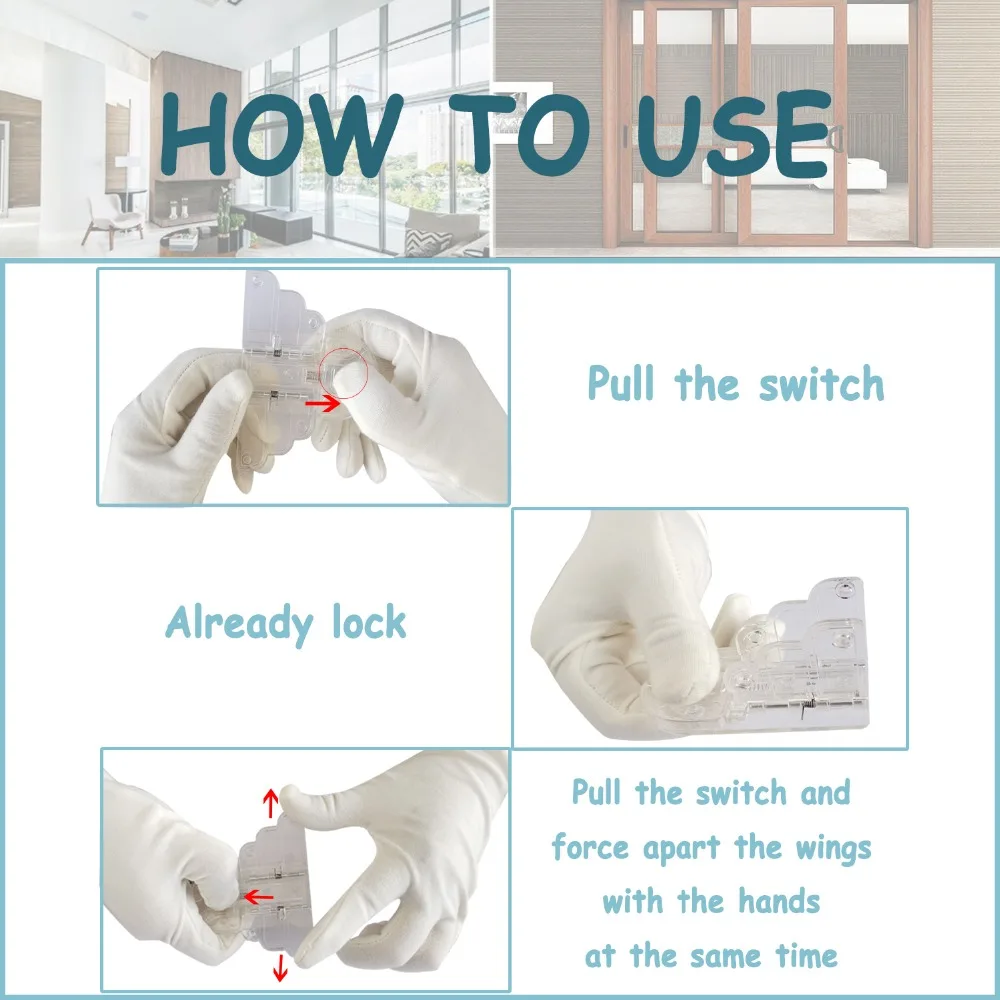 HOW TO USE

Pull the switch

Already lock

Pull the switch and force apart the wings with the hands at the same time