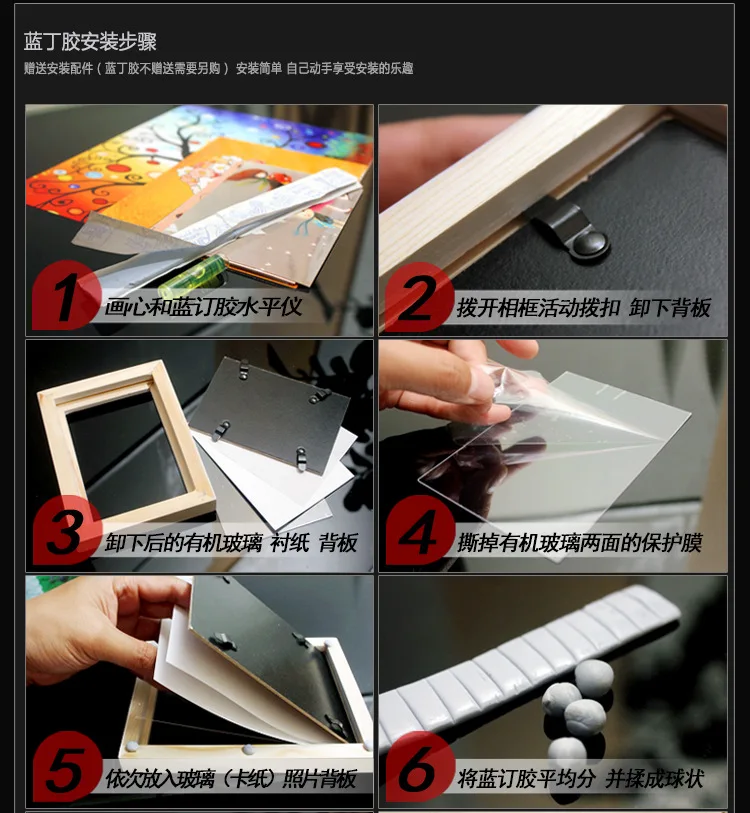 蓝丁胶安装步骤

赠送安装配件（蓝丁胶不赠送需要另购） 安装简单 自己动手享受安装的乐趣

1 画心和蓝订胶水平仪

2 拨开相框活动拨扣 卸下背板

3 卸下后的有机玻璃 衬纸 背板

4 撕掉有机玻璃两面的保护膜

5 依次放入玻璃（卡纸）照片背板

6 将蓝订胶平均分 并揉成球状