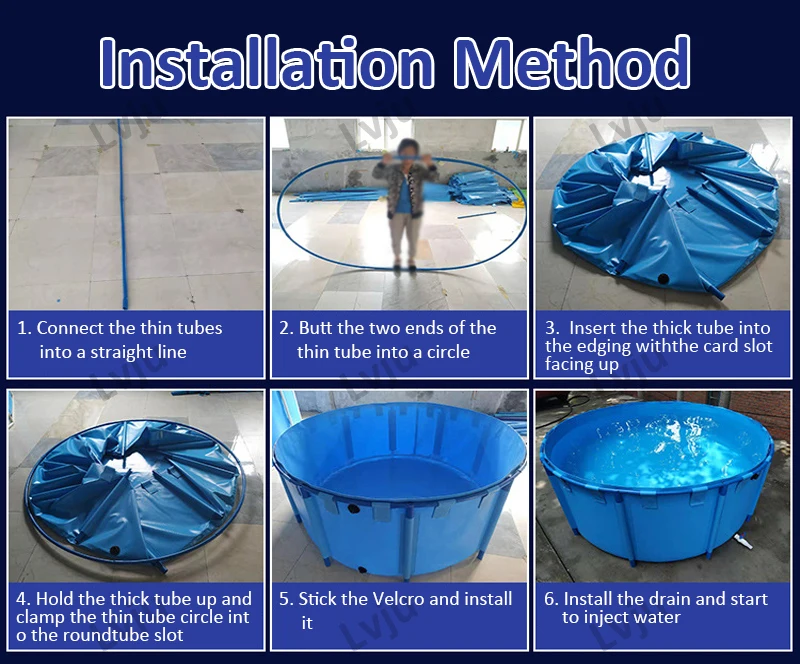 Installation Method

Lvju

1. Connect the thin tubes into a straight line

2. Butt the two ends of the thin tube into a circle

3. Insert the thick tube into the edging withthe card slot facing up

4. Hold the thick tube up and clamp the thin tube circle int o the roundtube slot

5. Stick the Velcro and install it

6. Install the drain and start to inject water