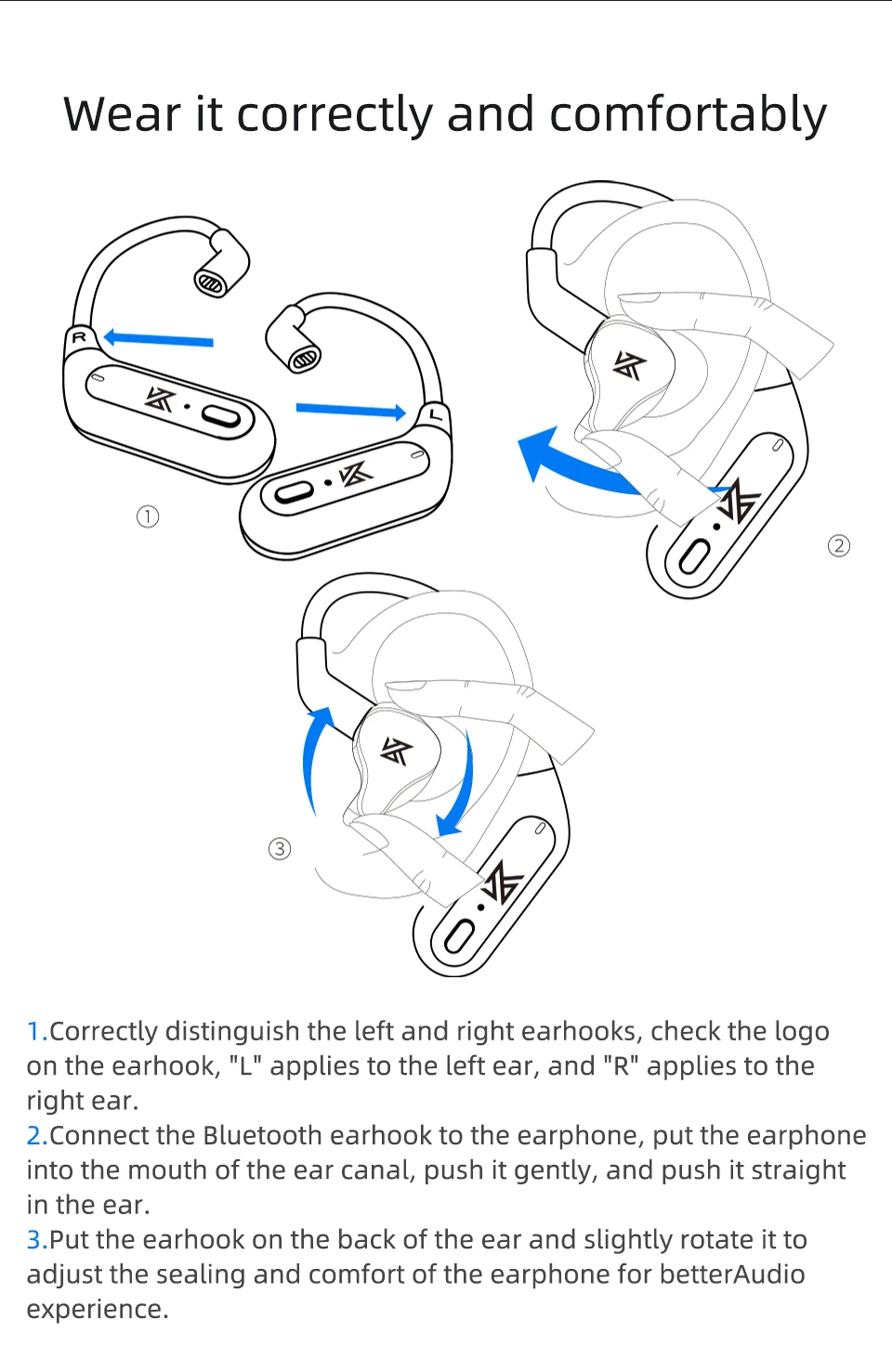 Wear it correctly and comfortably

R

L

①

②

③

1.Correctly distinguish the left and right earhooks, check the logo on the earhook, "L" applies to the left ear, and "R" applies to the right ear.
2.Connect the Bluetooth earhook to the earphone, put the earphone into the mouth of the ear canal, push it gently, and push it straight in the ear.
3.Put the earhook on the back of the ear and slightly rotate it to adjust the sealing and comfort of the earphone for betterAudio experience.