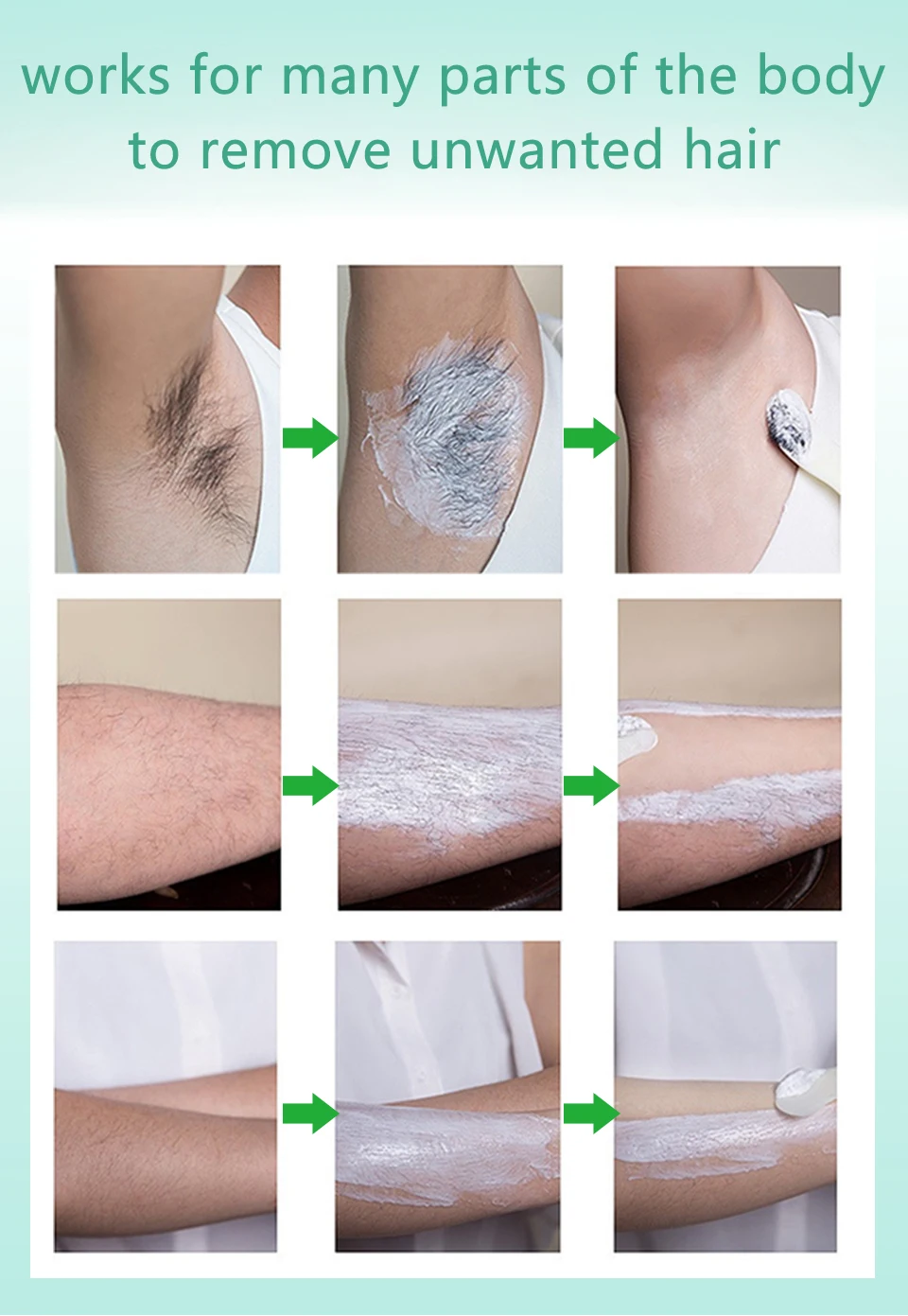 works for many parts of the body to remove unwanted hair