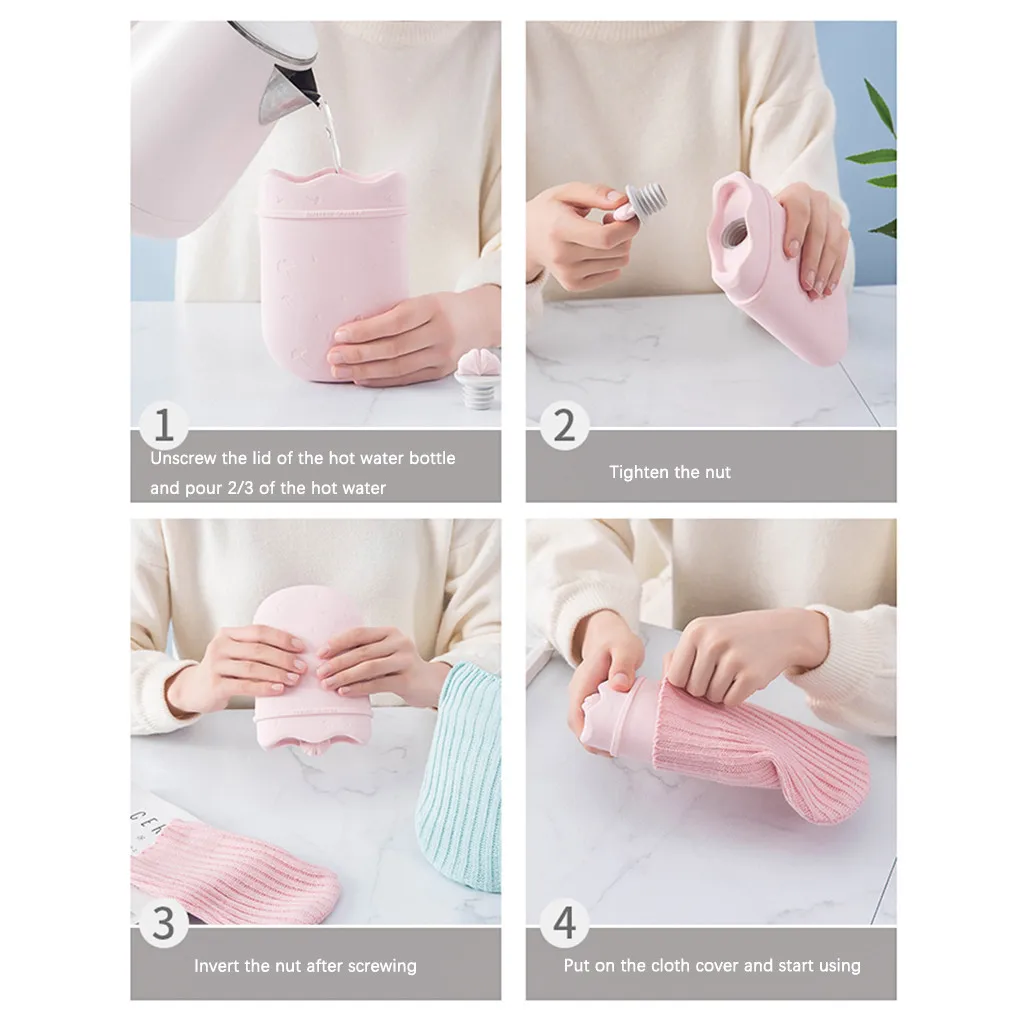 1
Unscrew the lid of the hot water bottle and pour 2/3 of the hot water

2
Tighten the nut

3
Invert the nut after screwing

4
Put on the cloth cover and start using