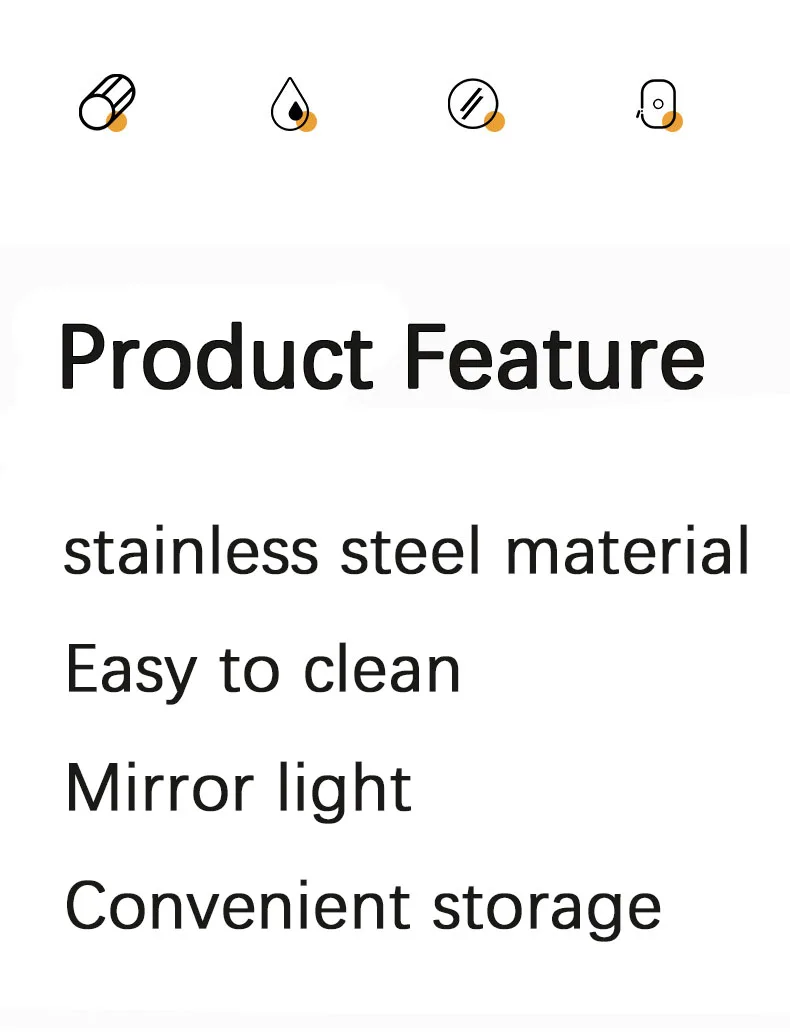 Product Feature

stainless steel material

Easy to clean

Mirror light

Convenient storage