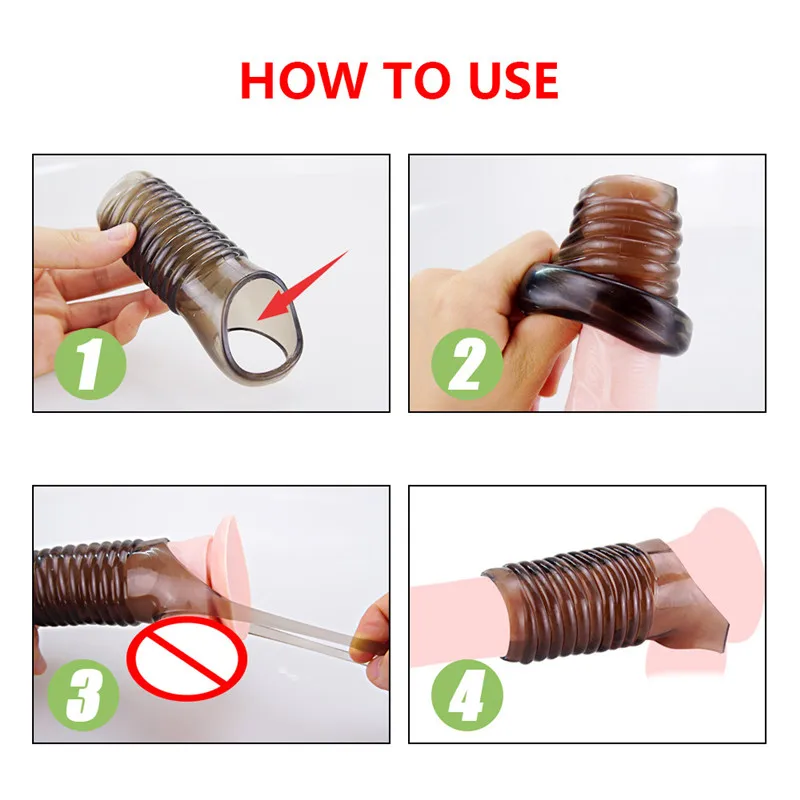 HOW TO USE

1

2

3

4