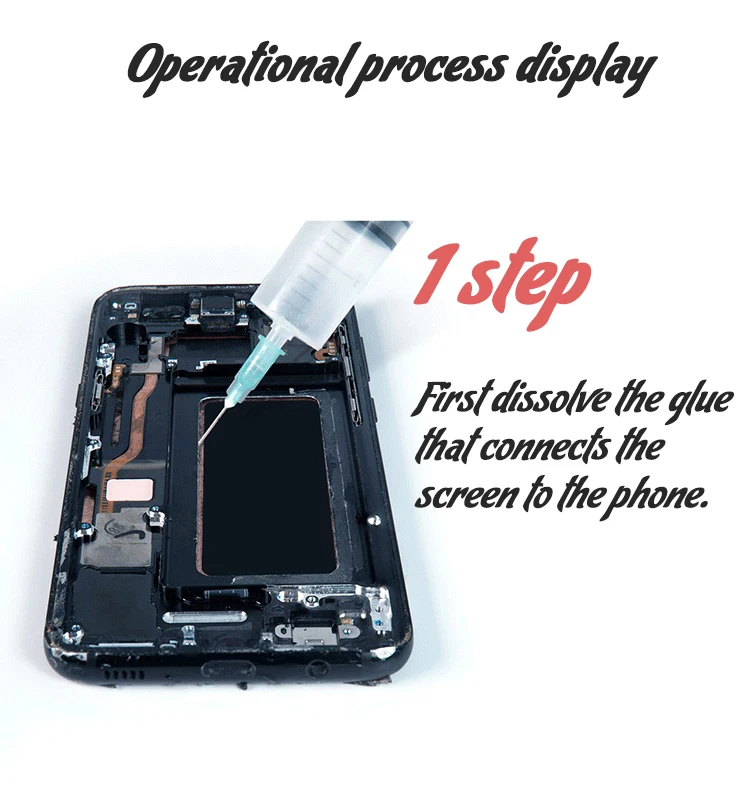 Operational process display

1 step

First dissolve the glue that connects the screen to the phone.