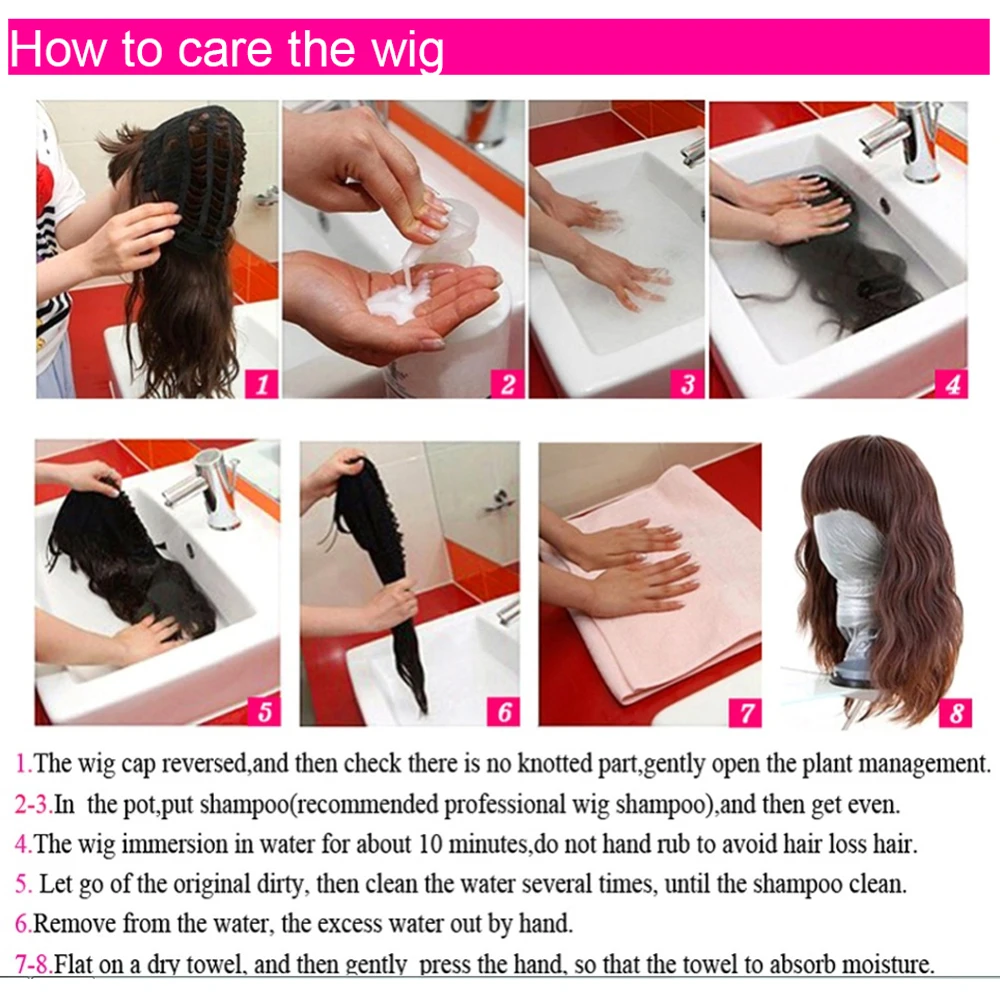 How to care the wig

1

2

3

4

5

6

7

8

1.The wig cap reversed,and then check there is no knotted part,gently open the plant management.

2-3.In the pot,put shampoo(recommended professional wig shampoo),and then get even.

4.The wig immersion in water for about 10 minutes,do not hand rub to avoid hair loss hair.

5. Let go of the original dirty, then clean the water several times, until the shampoo clean.

6.Remove from the water, the excess water out by hand.

7-8.Flat on a dry towel, and then gently press the hand, so that the towel to absorb moisture.