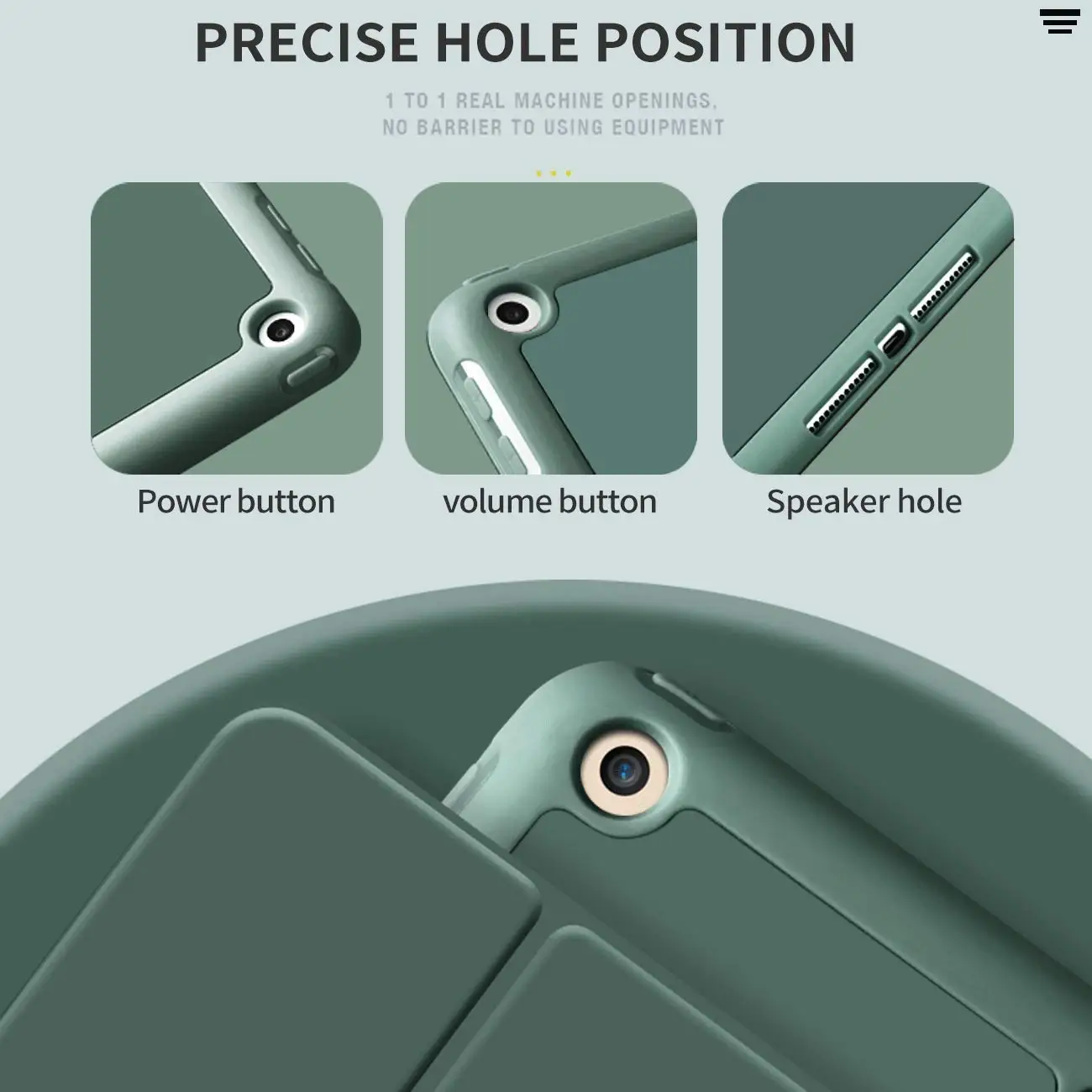 PRECISE HOLE POSITION

1 TO 1 REAL MACHINE OPENINGS,
NO BARRIER TO USING EQUIPMENT

Power button

volume button

Speaker hole